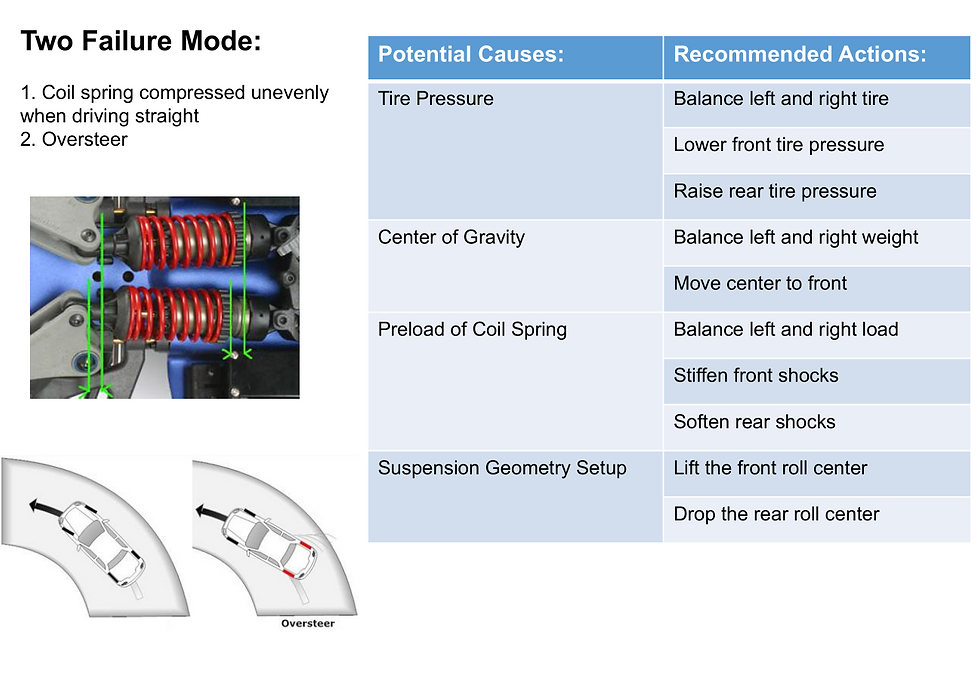 Two Failure Mode:

1. Coil spring compressed unevenly when driving straight
2. Oversteer

Oversteer

| Potential Causes: | Recommended Actions: |
|---|---|
| Tire Pressure | Balance left and right tire |
| | Lower front tire pressure |
| | Raise rear tire pressure |
| Center of Gravity | Balance left and right weight |
| | Move center to front |
| Preload of Coil Spring | Balance left and right load |
| | Stiffen front shocks |
| | Soften rear shocks |
| Suspension Geometry Setup | Lift the front roll center |
| | Drop the rear roll center |