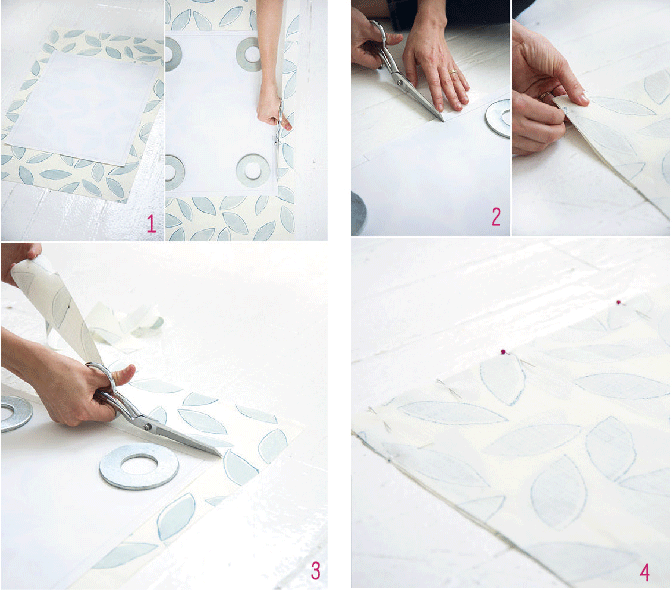 1

2

3

4