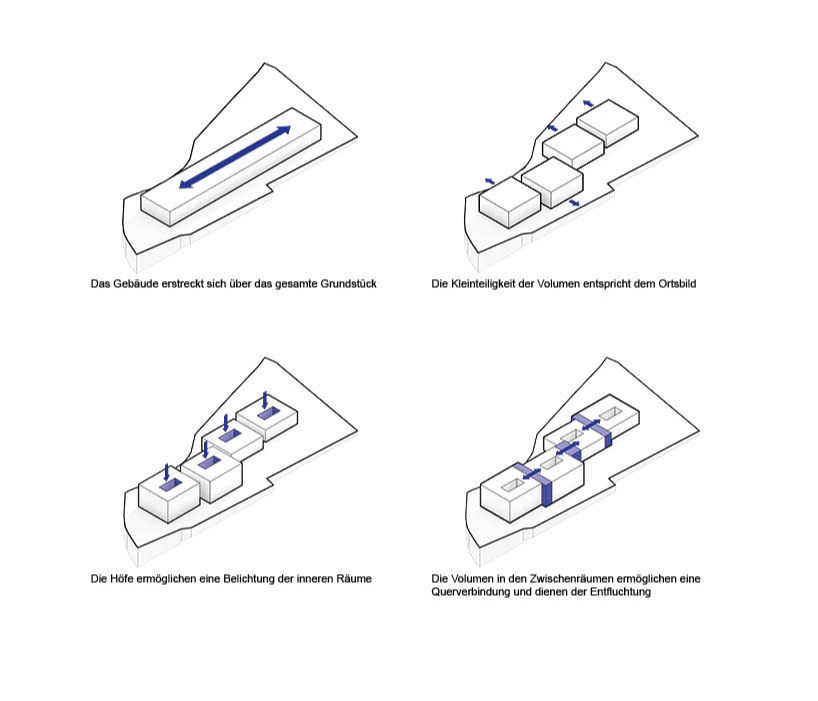 Das Gebäude erstreckt sich über das gesamte Grundstück

Die Kleinteiligkeit der Volumen entspricht dem Ortsbild

Die Höfe ermöglichen eine Belichtung der inneren Räume

Die Volumen in den Zwischenräumen ermöglichen eine Querverbindung und dienen der Entfluchtung