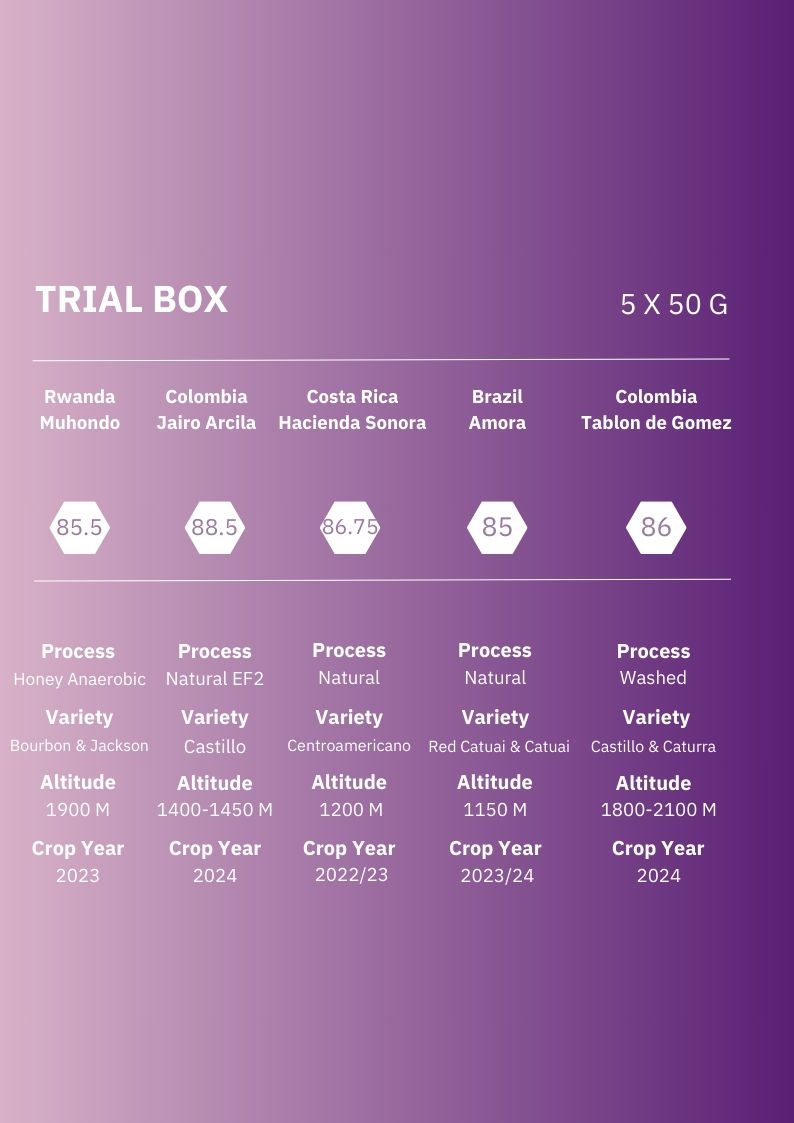 TRIAL BOX

5 X 50 G

Rwanda
Muhondo

85.5

Process
Honey Anaerobic

Variety
Bourbon & Jackson

Altitude
1900 M

Crop Year
2023

Colombia
Jairo Arcila

88.5

Process
Natural EF2

Variety
Castillo

Altitude
1400-1450 M

Crop Year
2024

Costa Rica
Hacienda Sonora

86.75

Process
Natural

Variety
Centroamericano

Altitude
1200 M

Crop Year
2022/23

Brazil
Amora

85

Process
Natural

Variety
Red Catuai & Catuai

Altitude
1150 M

Crop Year
2023/24

Colombia
Tablon de Gomez

86

Process
Washed

Variety
Castillo & Caturra

Altitude
1800-2100 M

Crop Year
2024