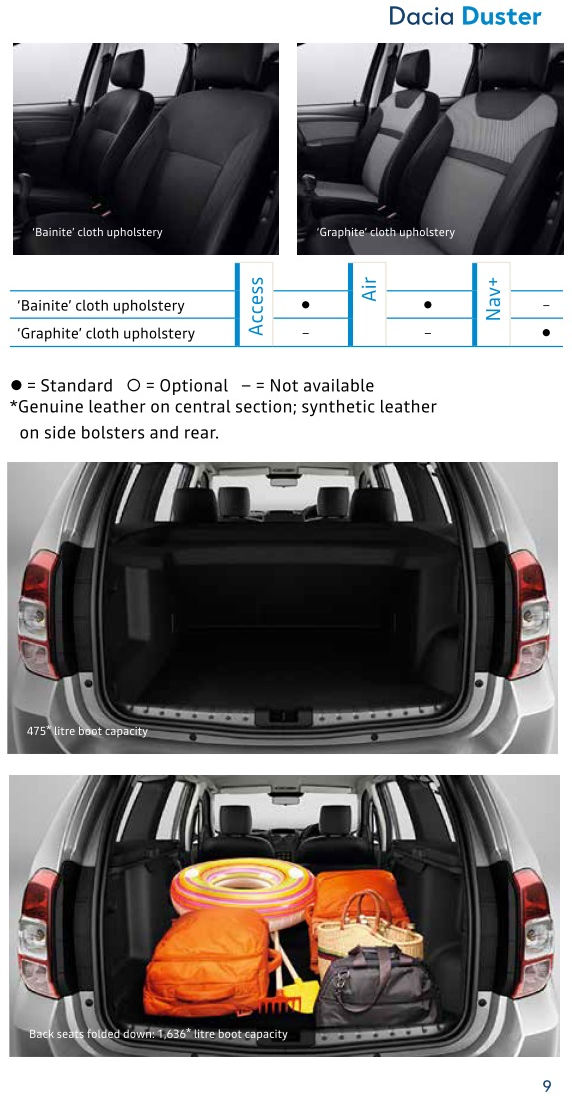 Dacia Duster

'Bainite' cloth upholstery

'Graphite' cloth upholstery

| | Access | Air | Nav+ |
|---|---|---|---|
| 'Bainite' cloth upholstery | ● | ● | – |
| 'Graphite' cloth upholstery | – | – | ● |

● = Standard ○ = Optional – = Not available
*Genuine leather on central section; synthetic leather on side bolsters and rear.

475* litre boot capacity

Back seats folded down: 1,636* litre boot capacity

9