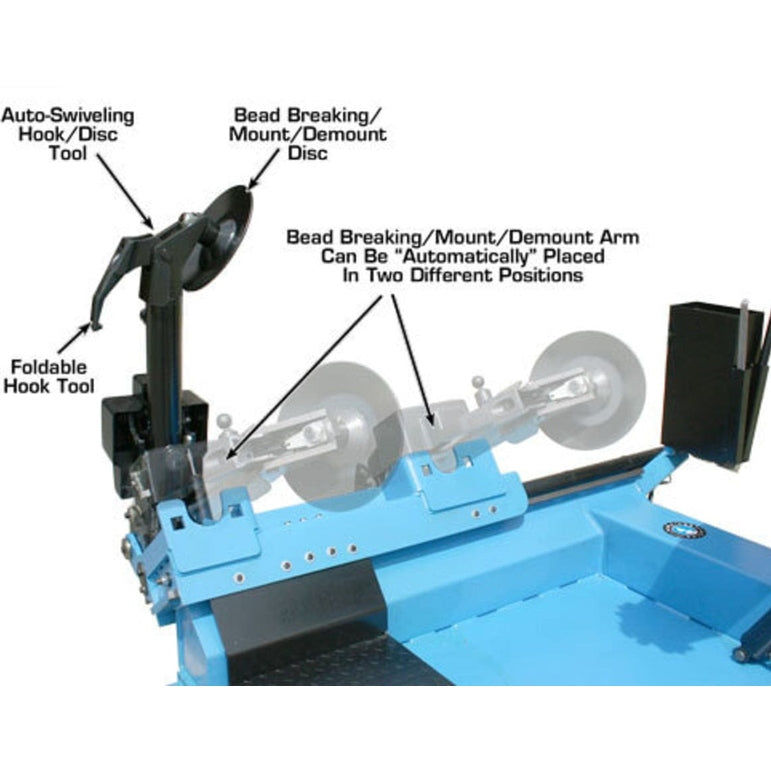 Auto-Swiveling Hook/Disc Tool

Bead Breaking/ Mount/Demount Disc

Bead Breaking/Mount/Demount Arm Can Be "Automatically" Placed In Two Different Positions

Foldable Hook Tool