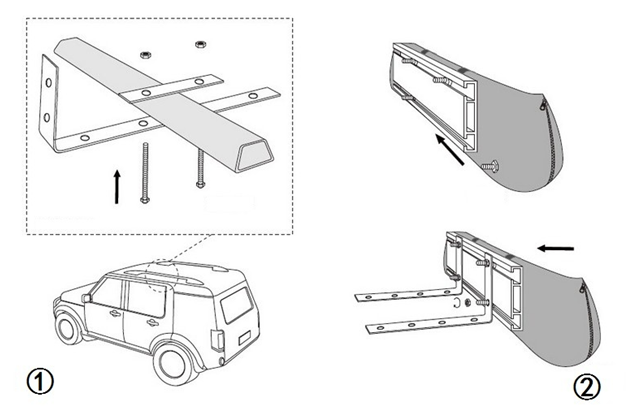 ①

②