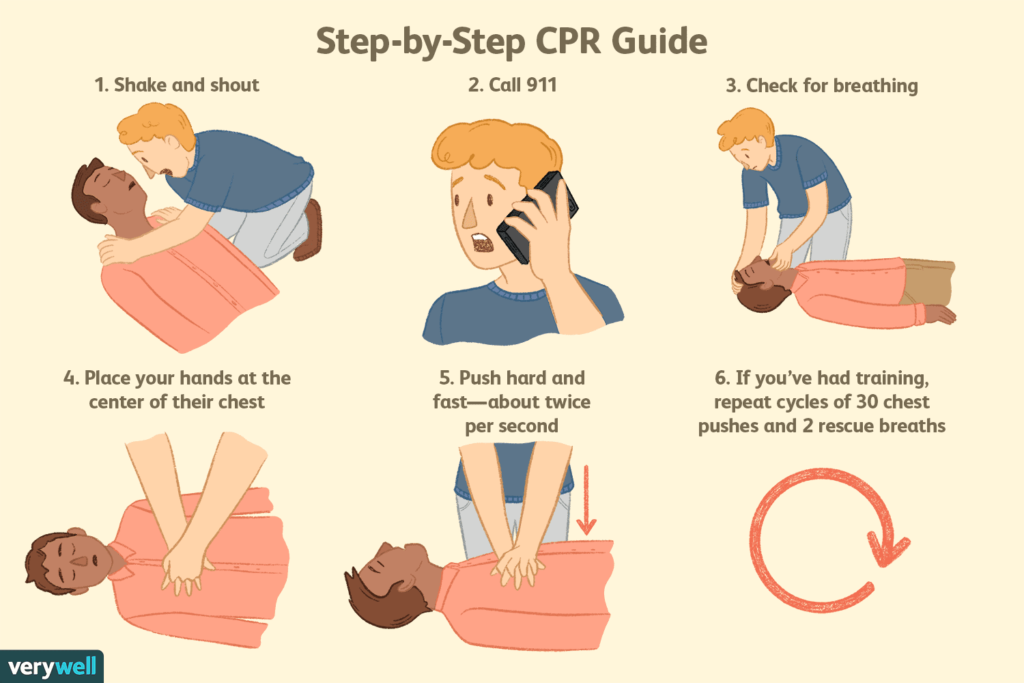 Step-by-Step CPR Guide

1. Shake and shout

2. Call 911

3. Check for breathing

4. Place your hands at the center of their chest

5. Push hard and fast—about twice per second

6. If you've had training, repeat cycles of 30 chest pushes and 2 rescue breaths

verywell