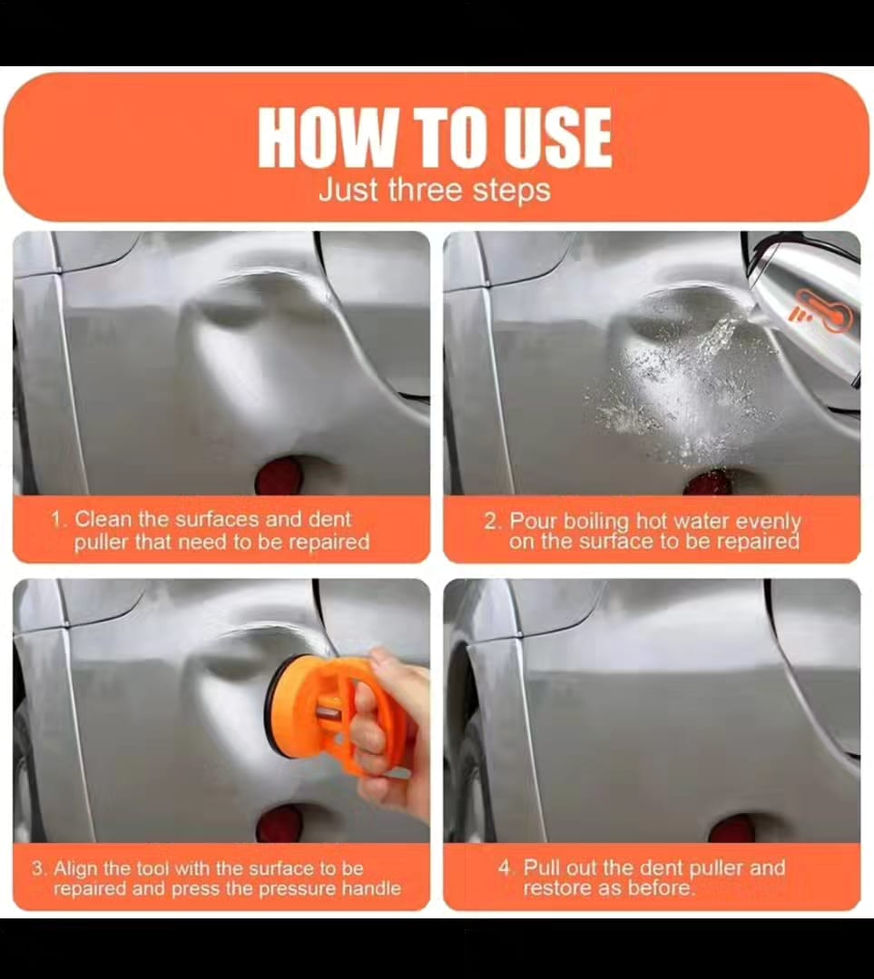 HOW TO USE
Just three steps

1. Clean the surfaces and dent puller that need to be repaired

2. Pour boiling hot water evenly on the surface to be repaired

3. Align the tool with the surface to be repaired and press the pressure handle

4. Pull out the dent puller and restore as before.