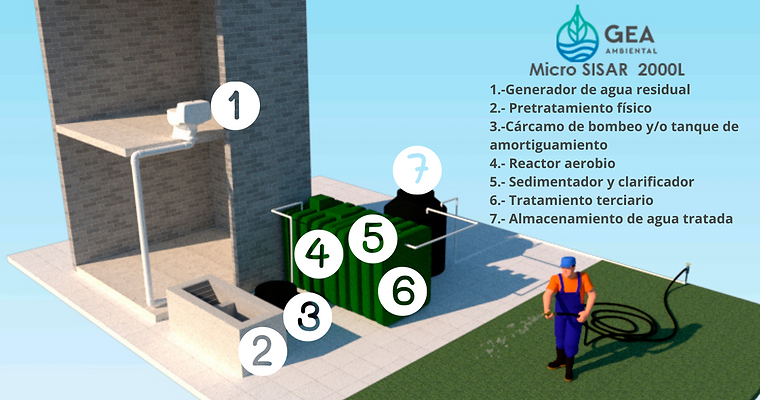 GEA
AMBIENTAL
Micro SISAR 2000L
1.-Generador de agua residual
2.- Pretratamiento físico
3.-Cárcamo de bombeo y/o tanque de amortiguamiento
4.- Reactor aerobio
5.- Sedimentador y clarificador
6.- Tratamiento terciario
7.- Almacenamiento de agua tratada

1
7
4
5
6
3
2