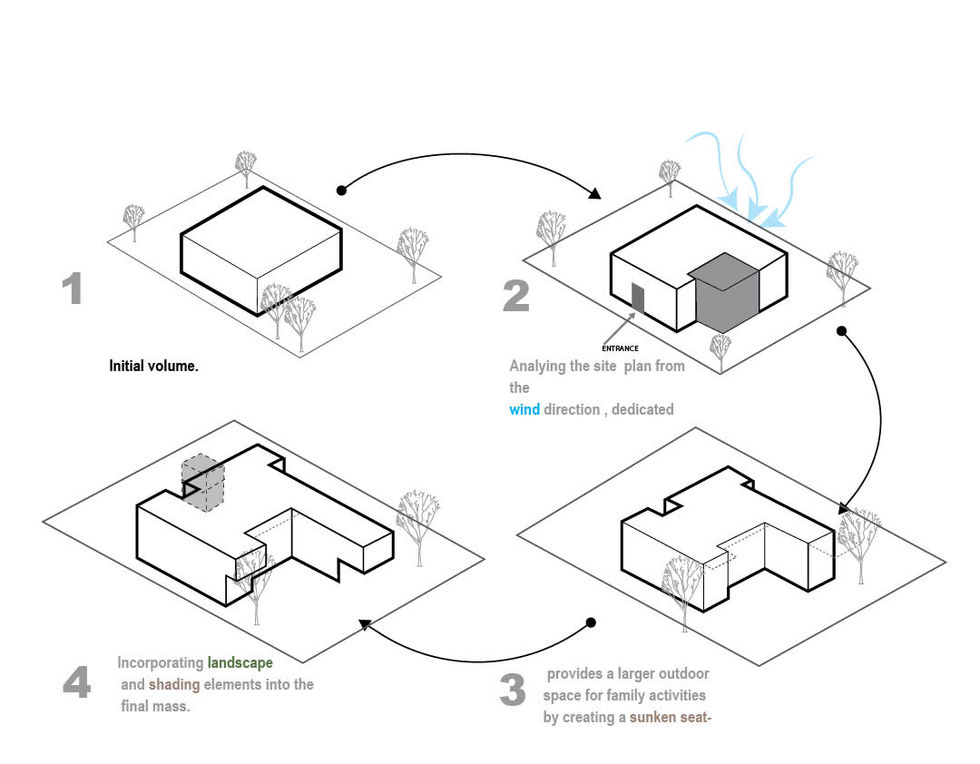 1

Initial volume.

2

ENTRANCE

Analying the site plan from the wind direction , dedicated

3

provides a larger outdoor space for family activities by creating a sunken seat-

4

Incorporating landscape and shading elements into the final mass.