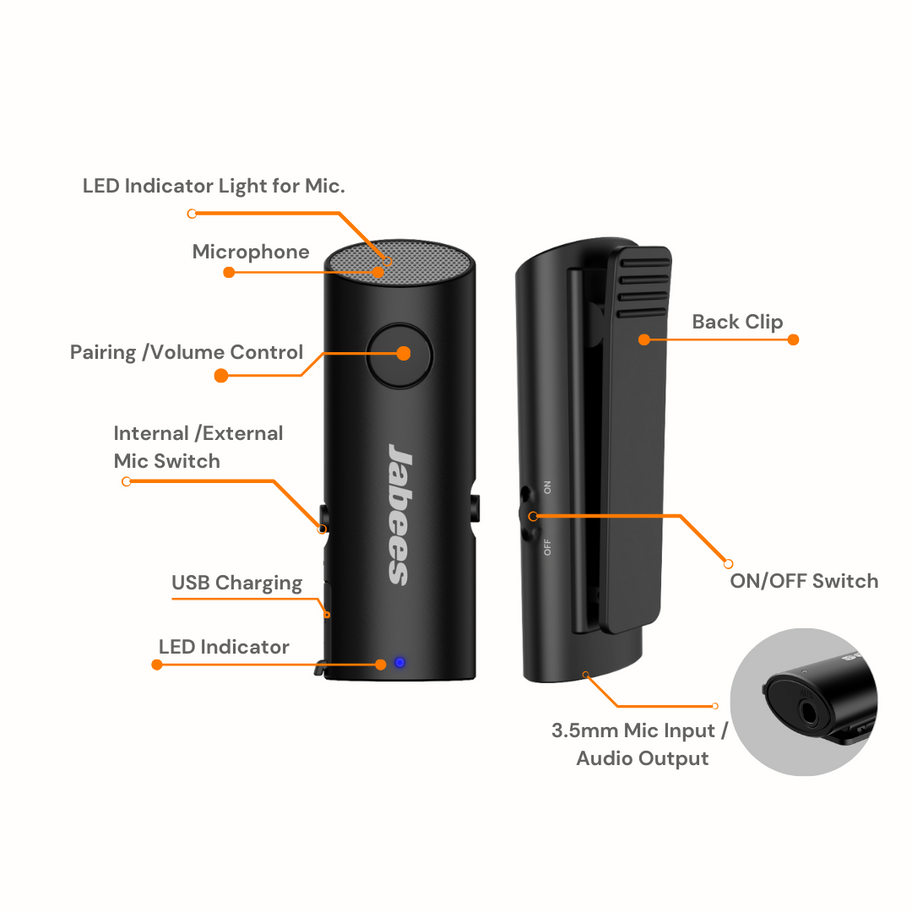 LED Indicator Light for Mic.

Microphone

Pairing /Volume Control

Internal /External Mic Switch

USB Charging

LED Indicator

Jabees

Back Clip

ON

OFF

ON/OFF Switch

3.5mm Mic Input / Audio Output