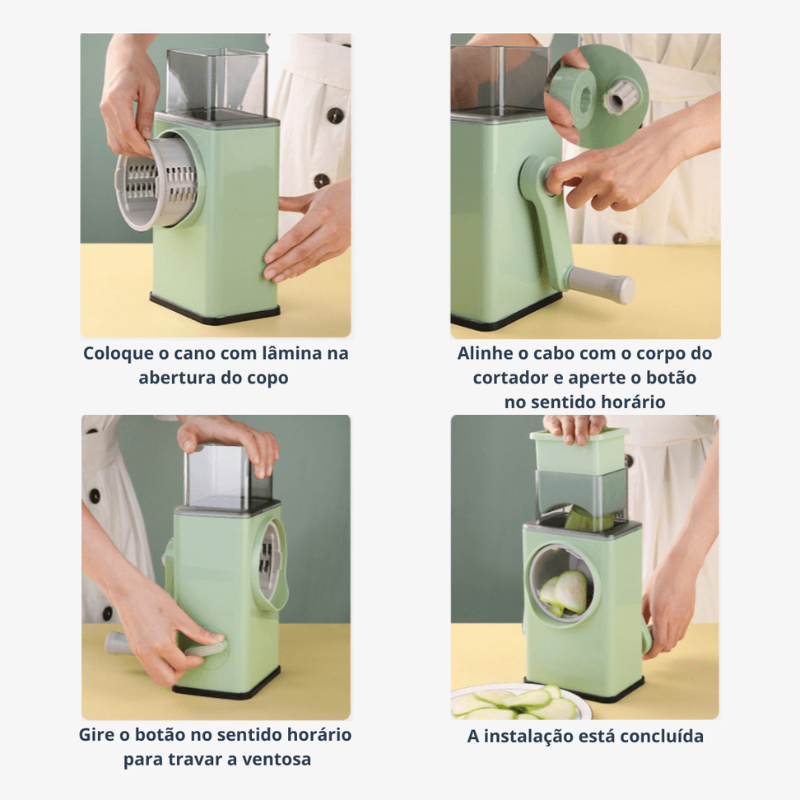 Coloque o cano com lâmina na abertura do copo

Alinhe o cabo com o corpo do cortador e aperte o botão no sentido horário

Gire o botão no sentido horário para travar a ventosa

A instalação está concluída