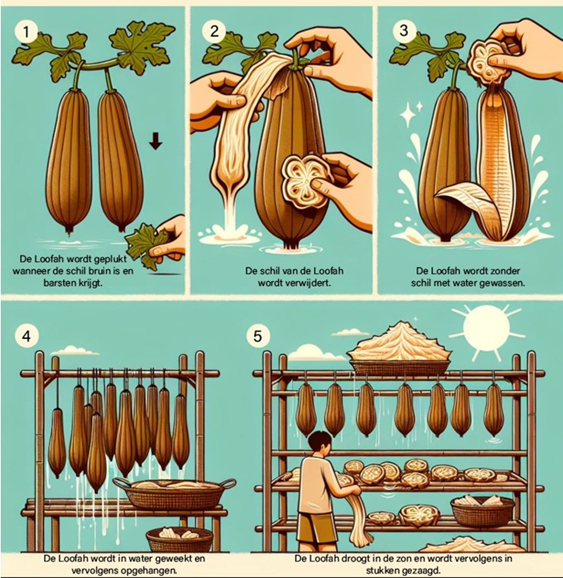 1

De Loofah wordt geplukt wanneer de schil bruin is en barsten krijgt.

2

De schil van de Loofah wordt verwijdert.

3

De Loofah wordt zonder schil met water gewassen.

4

De Loofah wordt in water geweekt en vervolgens opgehangen.

5

De Loofah droogt in de zon en wordt vervolgens in stukken gezaagd.