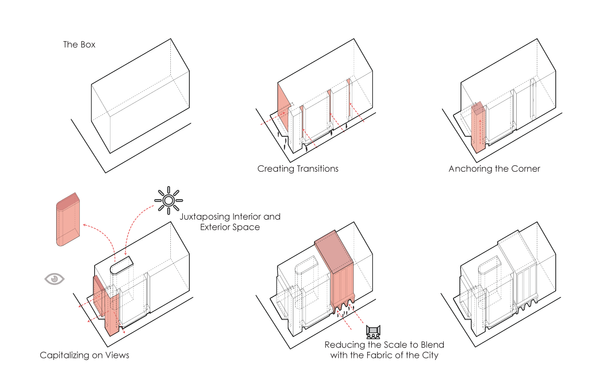 The Box

Creating Transitions

Anchoring the Corner

Juxtaposing Interior and Exterior Space

Capitalizing on Views

Reducing the Scale to Blend with the Fabric of the City