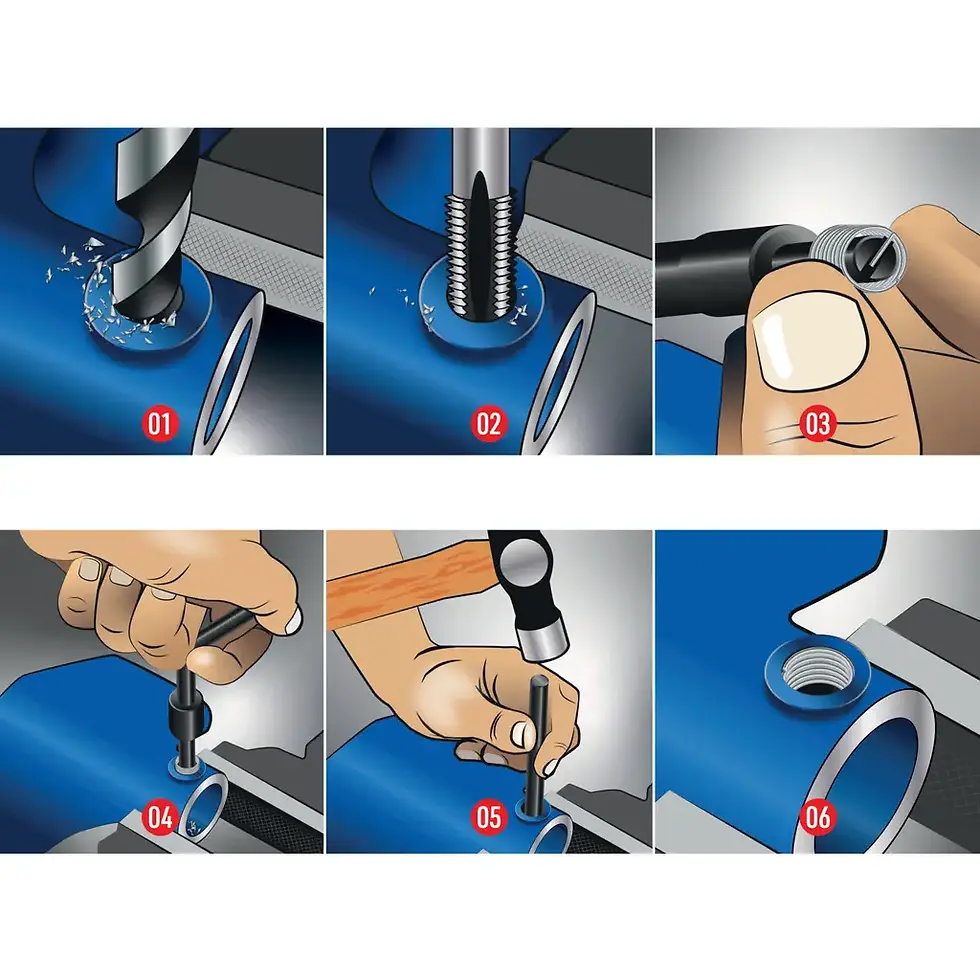 01
02
03
04
05
06