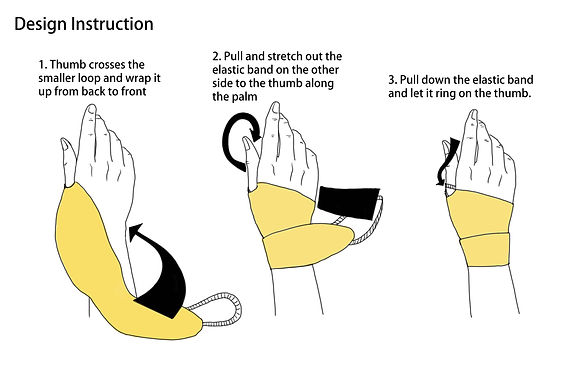 Design Instruction

1. Thumb crosses the smaller loop and wrap it up from back to front

2. Pull and stretch out the elastic band on the other side to the thumb along the palm

3. Pull down the elastic band and let it ring on the thumb.