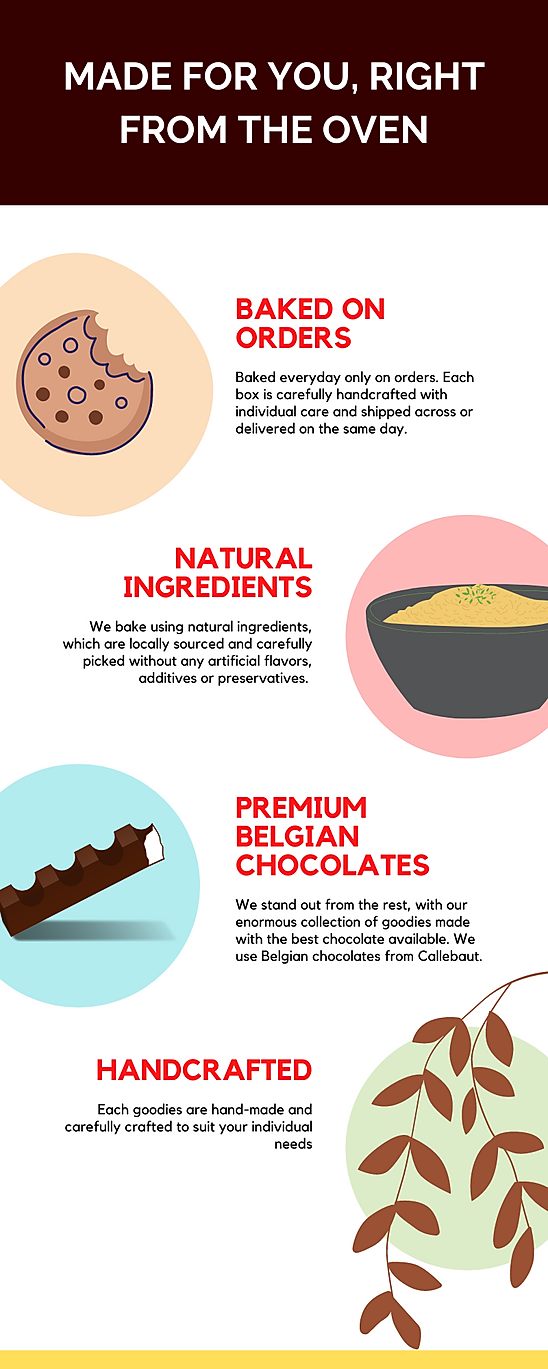 MADE FOR YOU, RIGHT FROM THE OVEN

BAKED ON ORDERS

Baked everyday only on orders. Each box is carefully handcrafted with individual care and shipped across or delivered on the same day.

NATURAL INGREDIENTS

We bake using natural ingredients, which are locally sourced and carefully picked without any artificial flavors, additives or preservatives.

PREMIUM BELGIAN CHOCOLATES

We stand out from the rest, with our enormous collection of goodies made with the best chocolate available. We use Belgian chocolates from Callebaut.

HANDCRAFTED

Each goodies are hand-made and carefully crafted to suit your individual needs