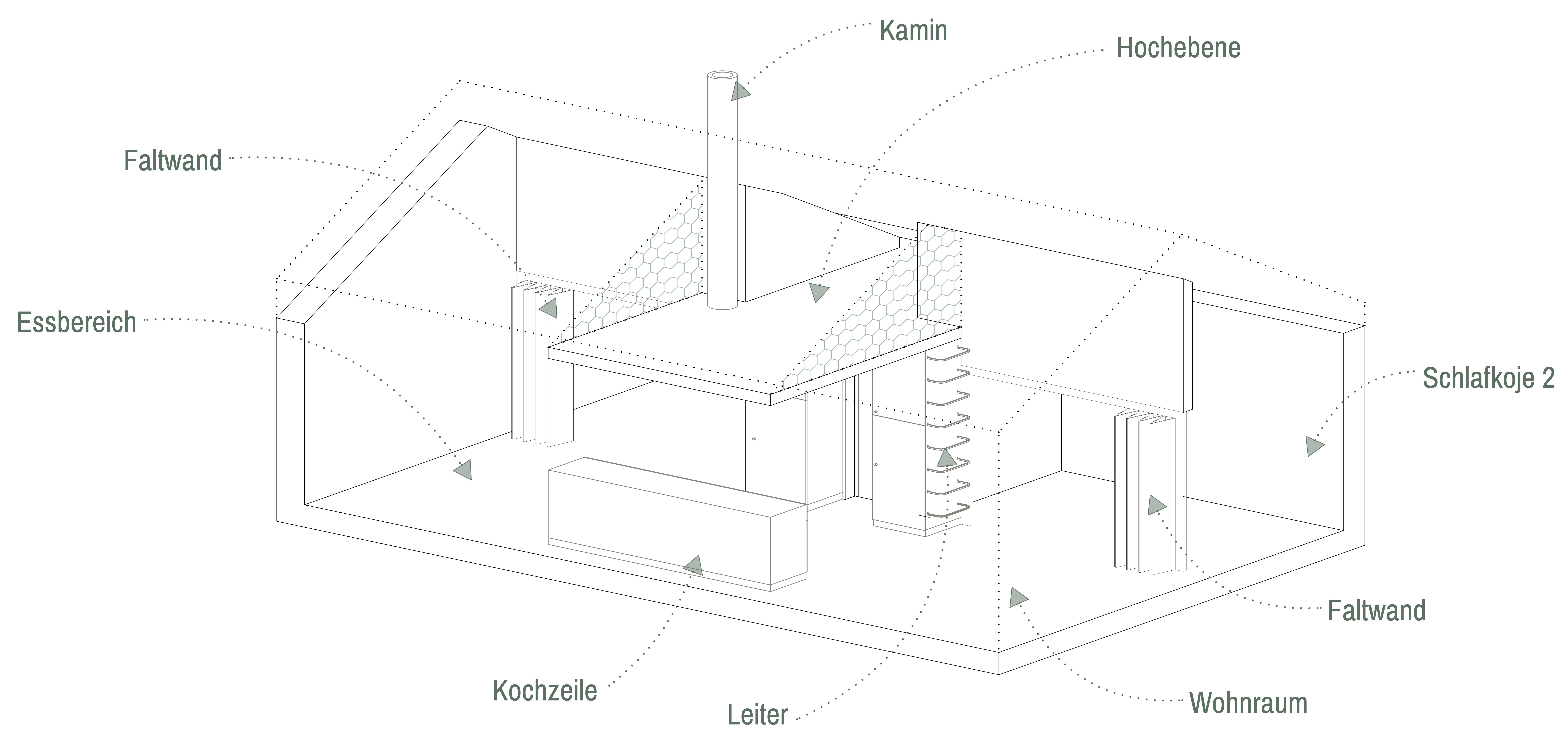 Kamin

Hochebene

Faltwand

Essbereich

Schlafkoje 2

Faltwand

Kochzeile

Leiter

Wohnraum