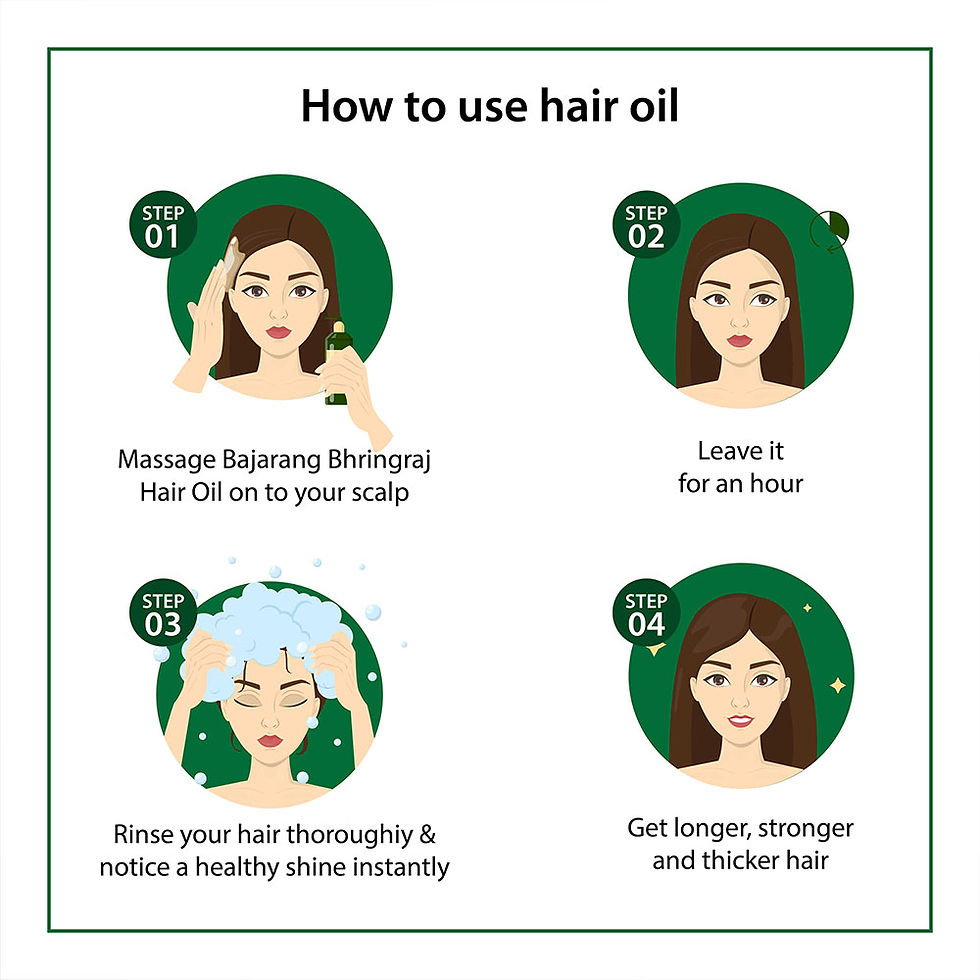 How to use hair oil

STEP 01

Massage Bajarang Bhringraj Hair Oil on to your scalp

STEP 02

Leave it for an hour

STEP 03

Rinse your hair thoroughiy & notice a healthy shine instantly

STEP 04

Get longer, stronger and thicker hair