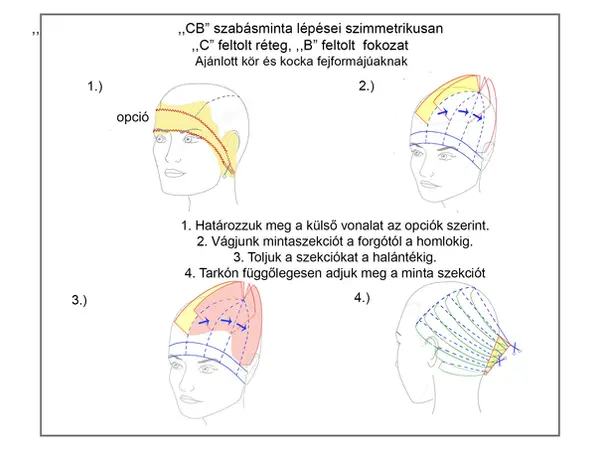 ,,

,,CB” szabásminta lépései szimmetrikusan
,,C” feltolt réteg, ,,B” feltolt fokozat
Ajánlott kör és kocka fejformájúaknak

1.)

opció

2.)

1. Határozzuk meg a külső vonalat az opciók szerint.
2. Vágjunk mintaszekciót a forgótól a homlokig.
3. Toljuk a szekciókat a halántékig.
4. Tarkón függőlegesen adjuk meg a minta szekciót

3.)

4.)