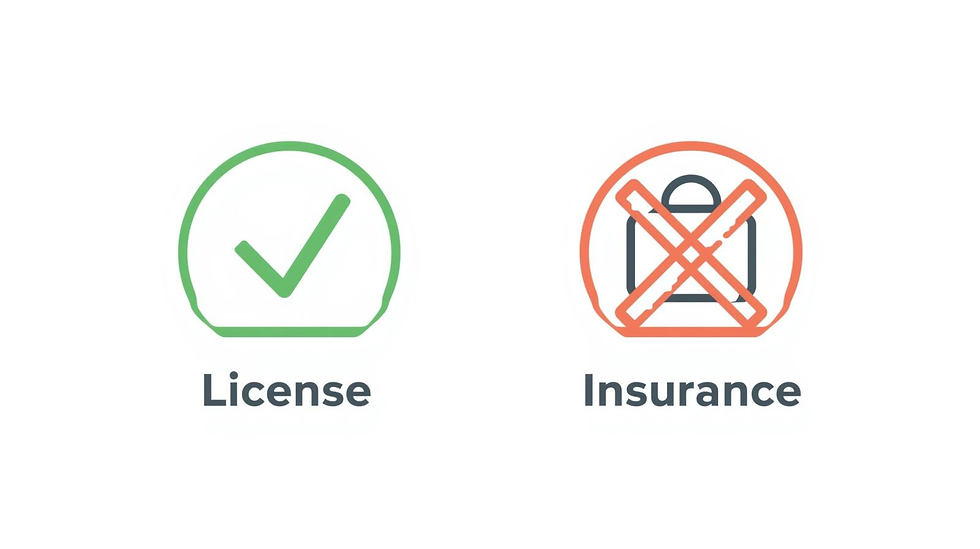 License

Insurance