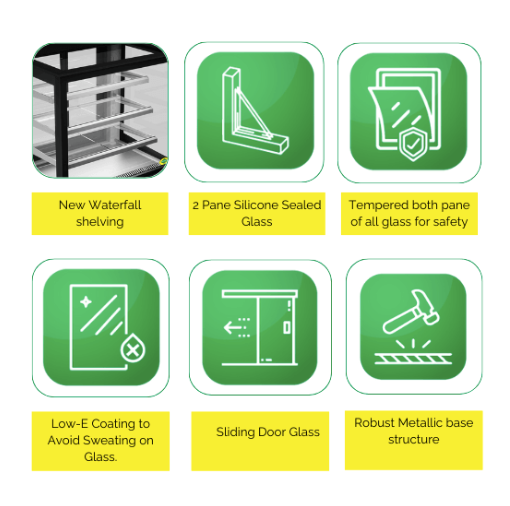 New Waterfall shelving

2 Pane Silicone Sealed Glass

Tempered both pane of all glass for safety

Low-E Coating to Avoid Sweating on Glass.

Sliding Door Glass

Robust Metallic base structure