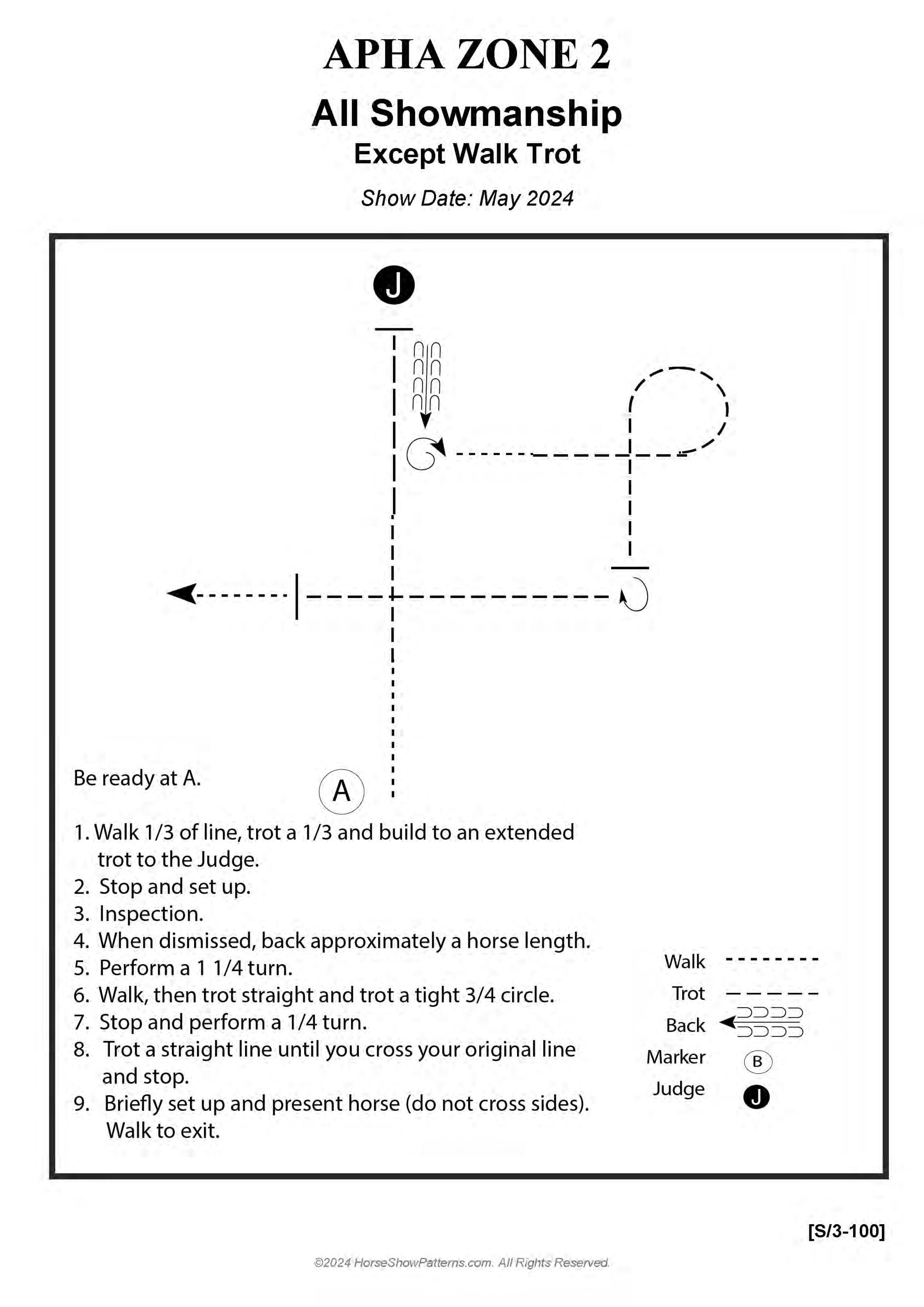 APHA ZONE 2

All Showmanship

Except Walk Trot

Show Date: May 2024

J

Be ready at A.

A

1. Walk 1/3 of line, trot a 1/3 and build to an extended trot to the Judge.
2. Stop and set up.
3. Inspection.
4. When dismissed, back approximately a horse length.
5. Perform a 1 1/4 turn.
6. Walk, then trot straight and trot a tight 3/4 circle.
7. Stop and perform a 1/4 turn.
8. Trot a straight line until you cross your original line and stop.
9. Briefly set up and present horse (do not cross sides). Walk to exit.

Walk
Trot
Back
Marker B
Judge J

[S/3-100]

©2024 HorseShowPatterns.com. All Rights Reserved.