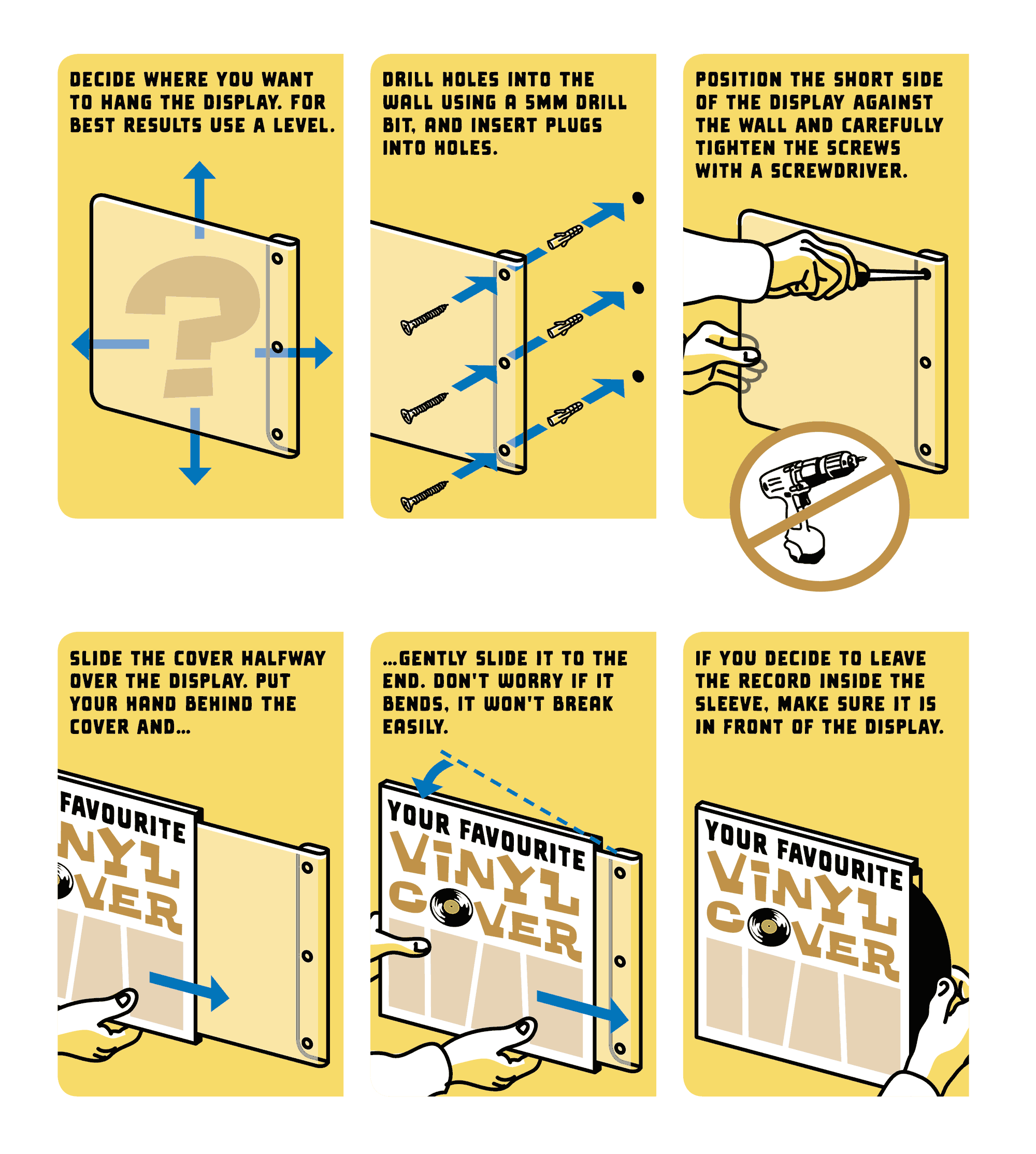 DECIDE WHERE YOU WANT TO HANG THE DISPLAY. FOR BEST RESULTS USE A LEVEL.

?

DRILL HOLES INTO THE WALL USING A 5MM DRILL BIT, AND INSERT PLUGS INTO HOLES.

POSITION THE SHORT SIDE OF THE DISPLAY AGAINST THE WALL AND CAREFULLY TIGHTEN THE SCREWS WITH A SCREWDRIVER.

SLIDE THE COVER HALFWAY OVER THE DISPLAY. PUT YOUR HAND BEHIND THE COVER AND...

FAVOURITE
NYL
VER

...GENTLY SLIDE IT TO THE END. DON'T WORRY IF IT BENDS, IT WON'T BREAK EASILY.

YOUR FAVOURITE
VINYL
COVER

IF YOU DECIDE TO LEAVE THE RECORD INSIDE THE SLEEVE, MAKE SURE IT IS IN FRONT OF THE DISPLAY.

YOUR FAVOURITE
VINYL
COVER