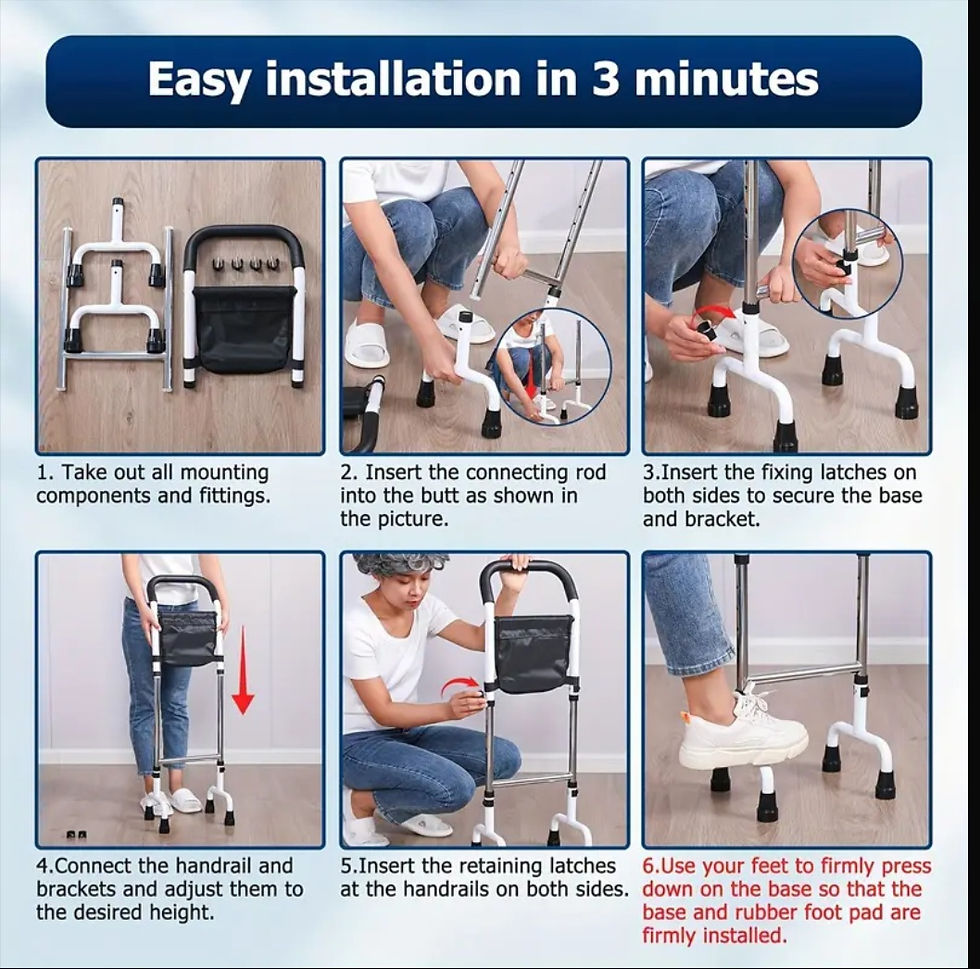 Easy installation in 3 minutes

1. Take out all mounting components and fittings.

2. Insert the connecting rod into the butt as shown in the picture.

3.Insert the fixing latches on both sides to secure the base and bracket.

4.Connect the handrail and brackets and adjust them to the desired height.

5.Insert the retaining latches at the handrails on both sides.

6.Use your feet to firmly press down on the base so that the base and rubber foot pad are firmly installed.