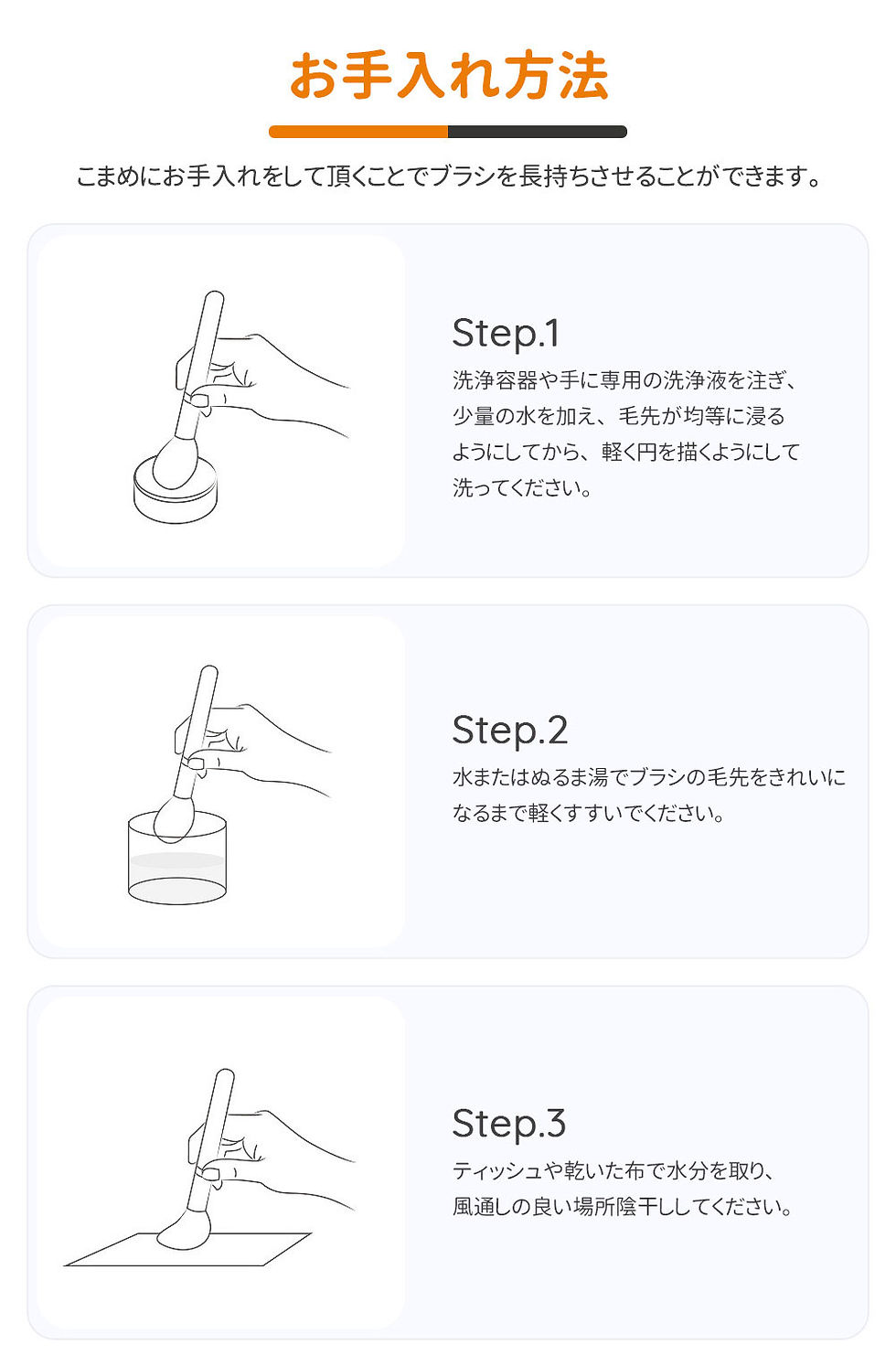 お手入れ方法

こまめにお手入れをして頂くことでブラシを長持ちさせることができます。

Step.1
洗浄容器や手に専用の洗浄液を注ぎ、少量の水を加え、毛先が均等に浸るようにしてから、軽く円を描くようにして洗ってください。

Step.2
水またはぬるま湯でブラシの毛先をきれいになるまで軽くすすいでください。

Step.3
ティッシュや乾いた布で水分を取り、風通しの良い場所陰干ししてください。