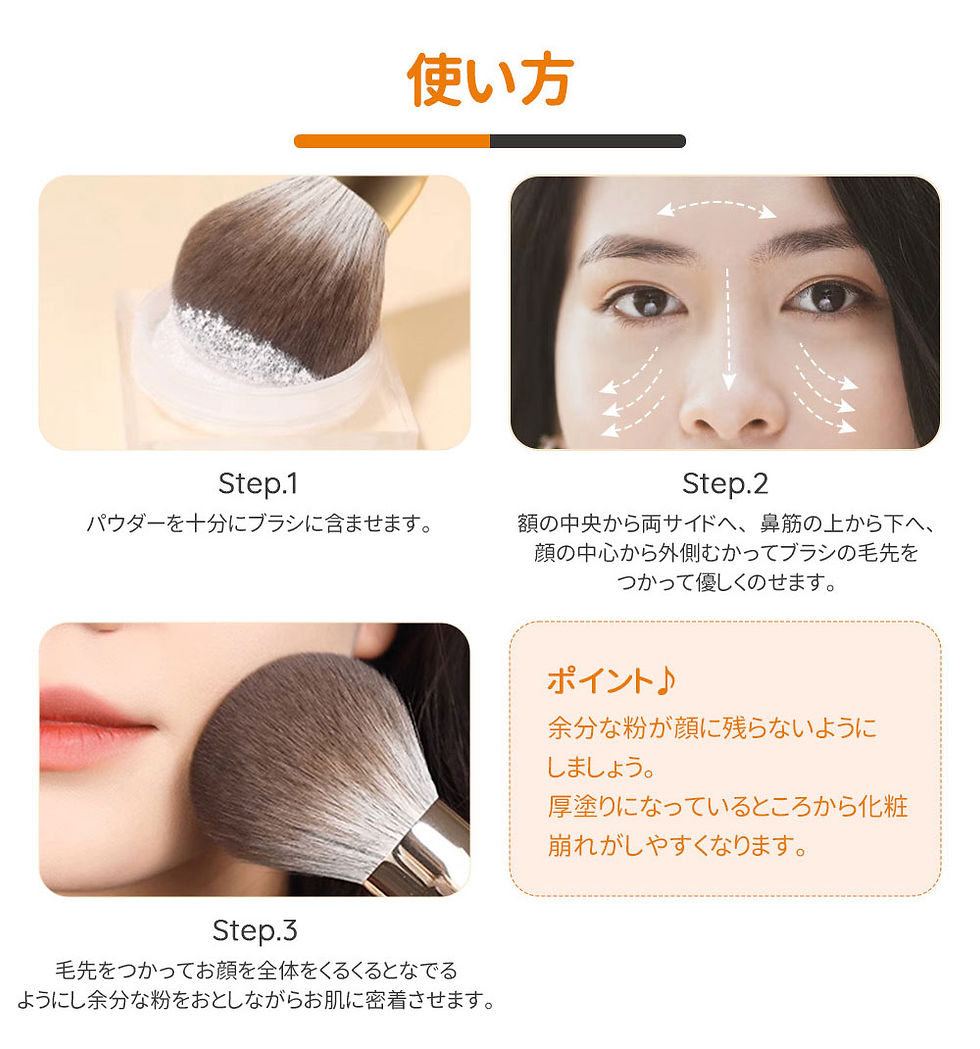 使い方

Step.1
パウダーを十分にブラシに含ませます。

Step.2
額の中央から両サイドへ、鼻筋の上から下へ、顔の中心から外側むかってブラシの毛先をつかって優しくのせます。

Step.3
毛先をつかってお顔を全体をくるくるとなでるようにし余分な粉をおとしながらお肌に密着させます。

ポイント♪
余分な粉が顔に残らないようにしましょう。
厚塗りになっているところから化粧崩れがしやすくなります。