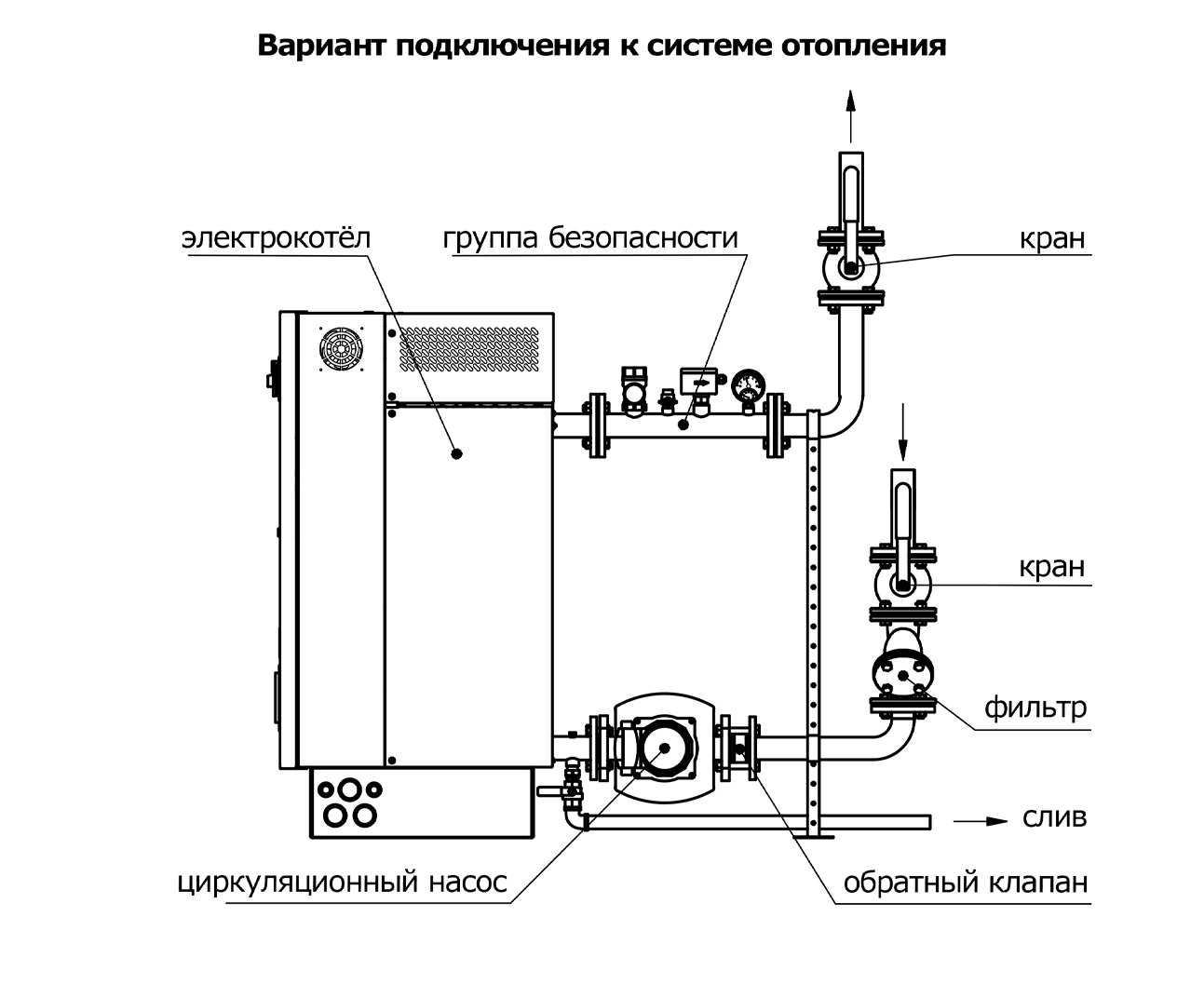 Вариант подключения к системе отопления

электрокотёл

группа безопасности

кран

кран

фильтр

слив

циркуляционный насос

обратный клапан