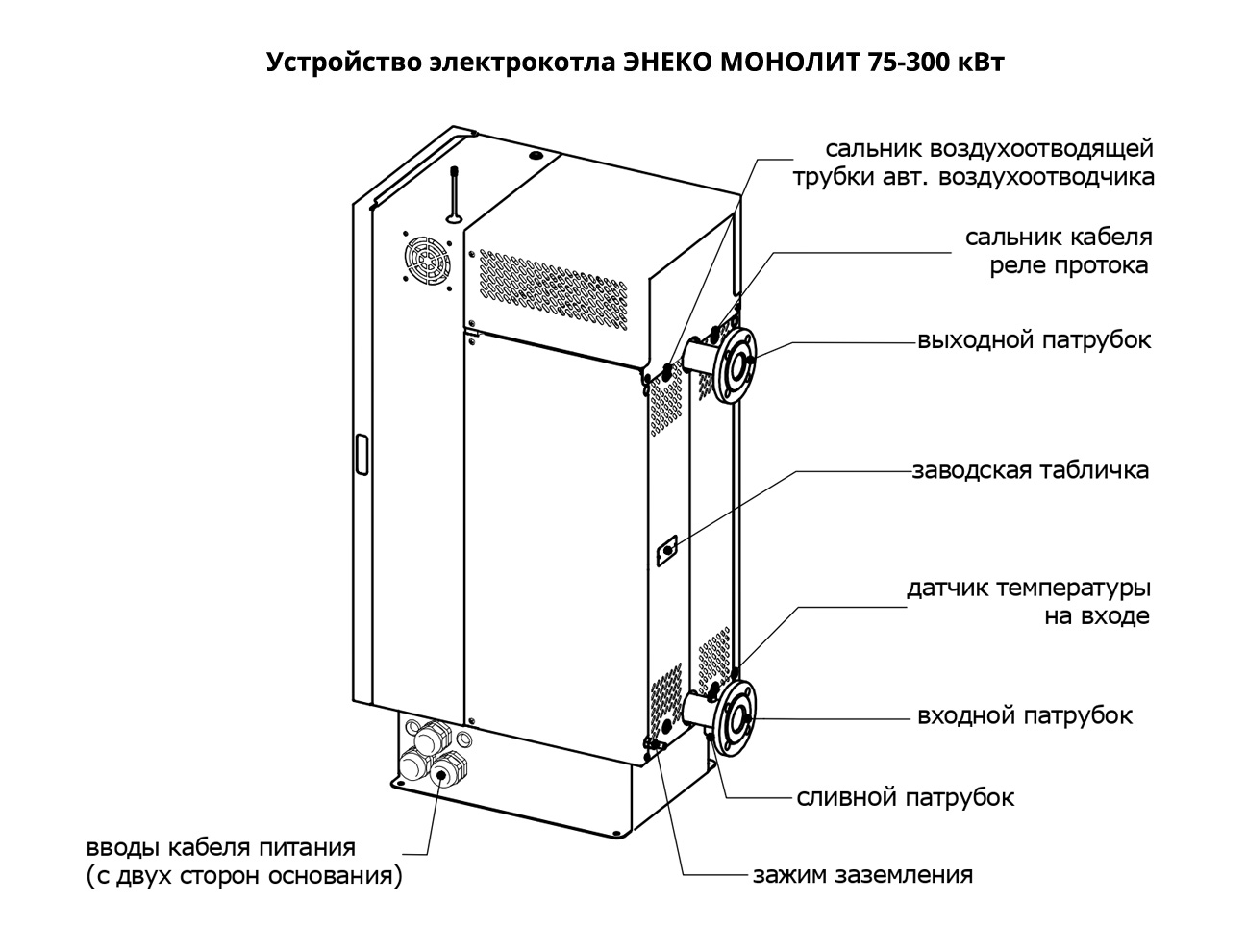 Устройство электрокотла ЭНЕКО МОНОЛИТ 75-300 кВт

сальник воздухоотводящей трубки авт. воздухоотводчика

сальник кабеля реле протока

выходной патрубок

заводская табличка

датчик температуры на входе

входной патрубок

сливной патрубок

зажим заземления

вводы кабеля питания (с двух сторон основания)