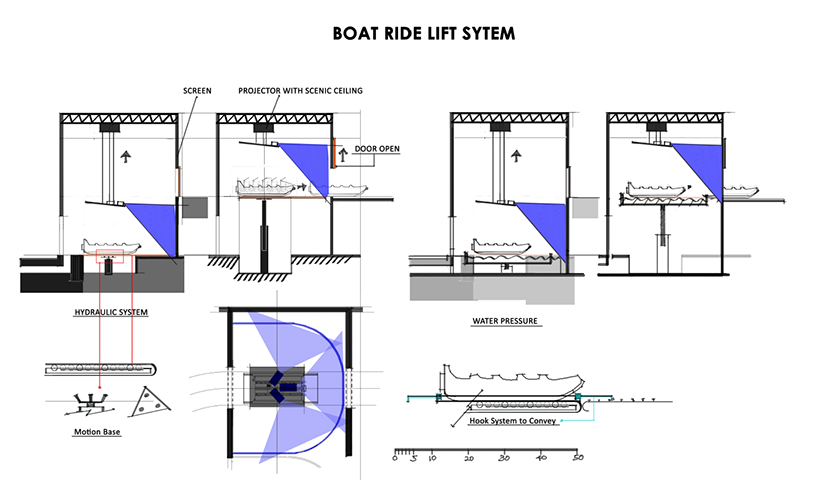 BOAT RIDE LIFT SYTEM

SCREEN

PROJECTOR WITH SCENIC CEILING

DOOR OPEN

HYDRAULIC SYSTEM

WATER PRESSURE

Motion Base

Hook System to Convey

0 5 10 20 30 40 50