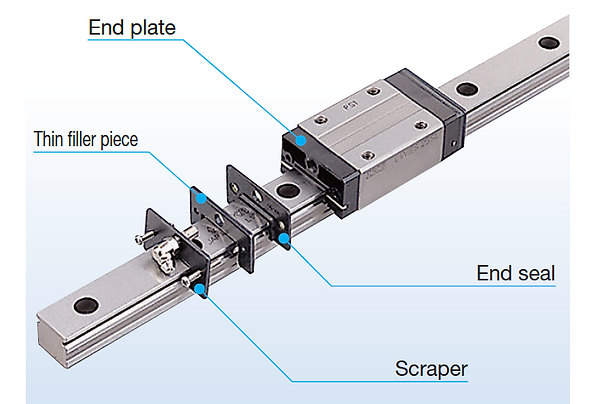 End plate

Thin filler piece

End seal

Scraper