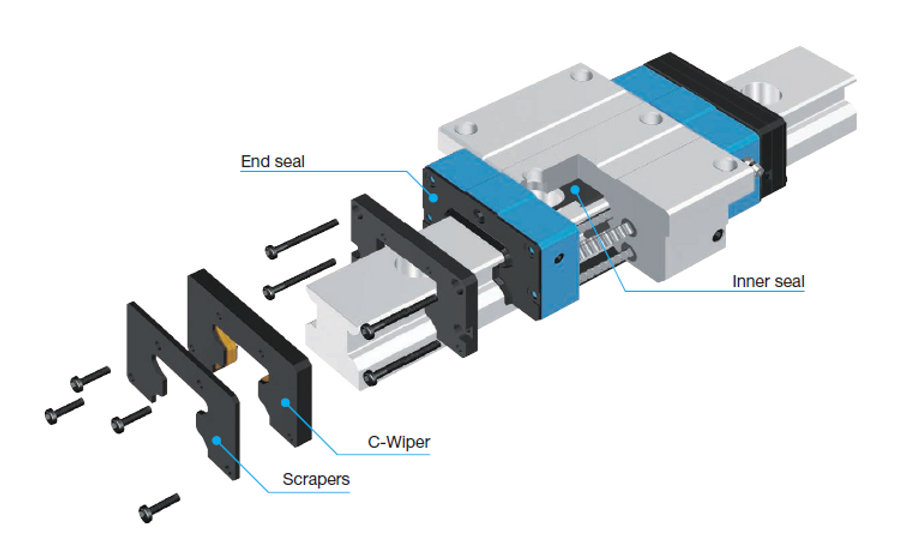 End seal

Inner seal

C-Wiper

Scrapers