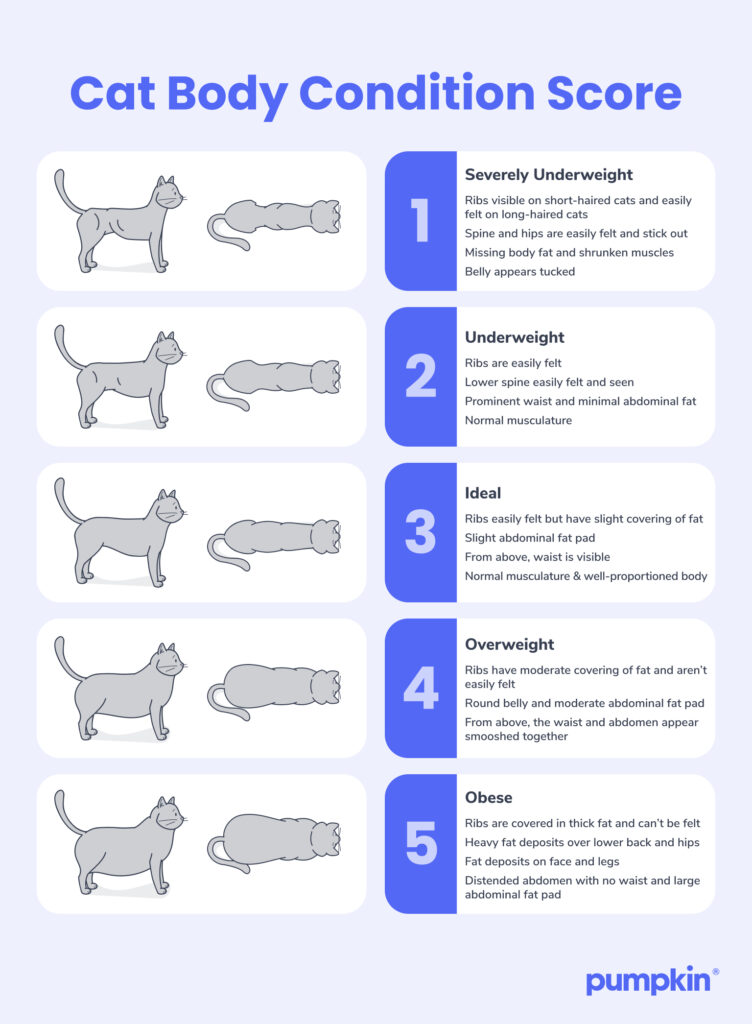 Cat Body Condition Score

1

Severely Underweight

Ribs visible on short-haired cats and easily felt on long-haired cats

Spine and hips are easily felt and stick out

Missing body fat and shrunken muscles

Belly appears tucked

2

Underweight

Ribs are easily felt

Lower spine easily felt and seen

Prominent waist and minimal abdominal fat

Normal musculature

3

Ideal

Ribs easily felt but have slight covering of fat

Slight abdominal fat pad

From above, waist is visible

Normal musculature & well-proportioned body

4

Overweight

Ribs have moderate covering of fat and aren't easily felt

Round belly and moderate abdominal fat pad

From above, the waist and abdomen appear smooshed together

5

Obese

Ribs are covered in thick fat and can't be felt

Heavy fat deposits over lower back and hips

Fat deposits on face and legs

Distended abdomen with no waist and large abdominal fat pad

pumpkin®