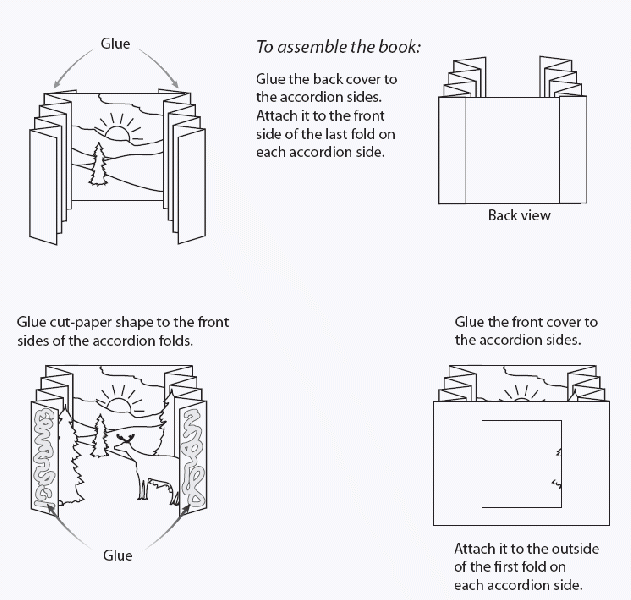 Glue

To assemble the book:

Glue the back cover to the accordion sides. Attach it to the front side of the last fold on each accordion side.

Back view

Glue cut-paper shape to the front sides of the accordion folds.

Glue

Glue the front cover to the accordion sides.

Attach it to the outside of the first fold on each accordion side.