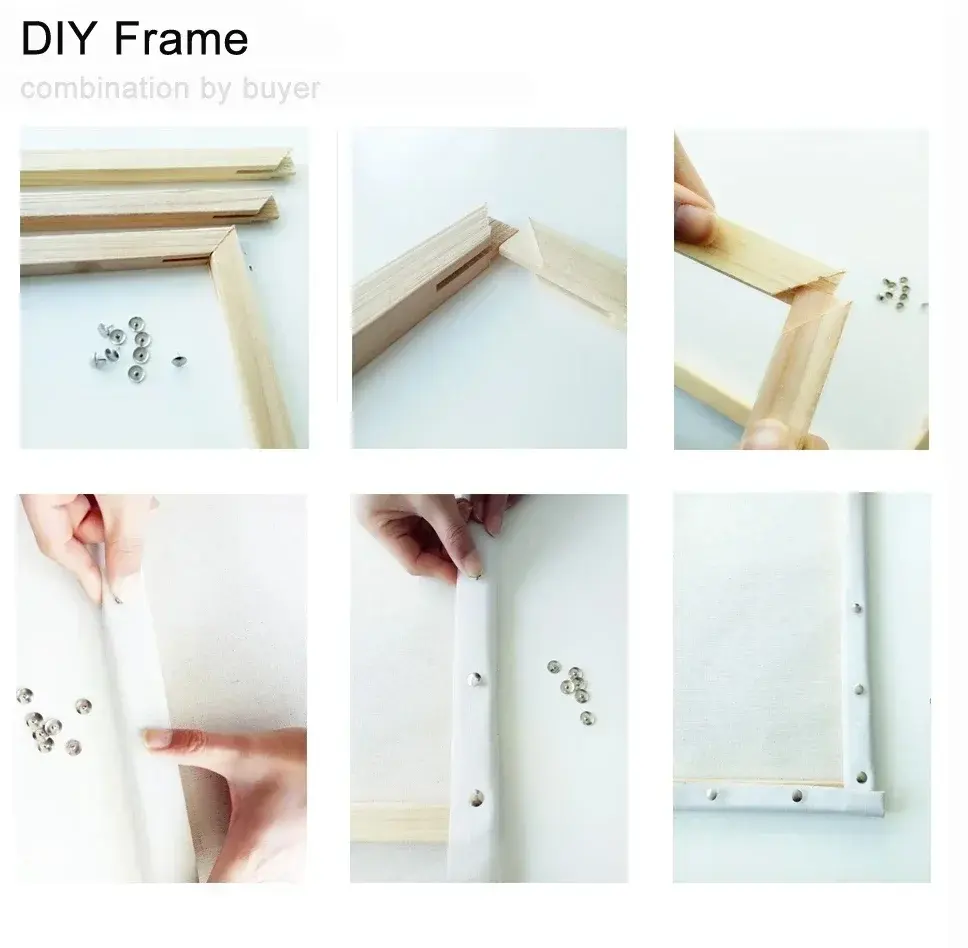 DIY Frame
combination by buyer