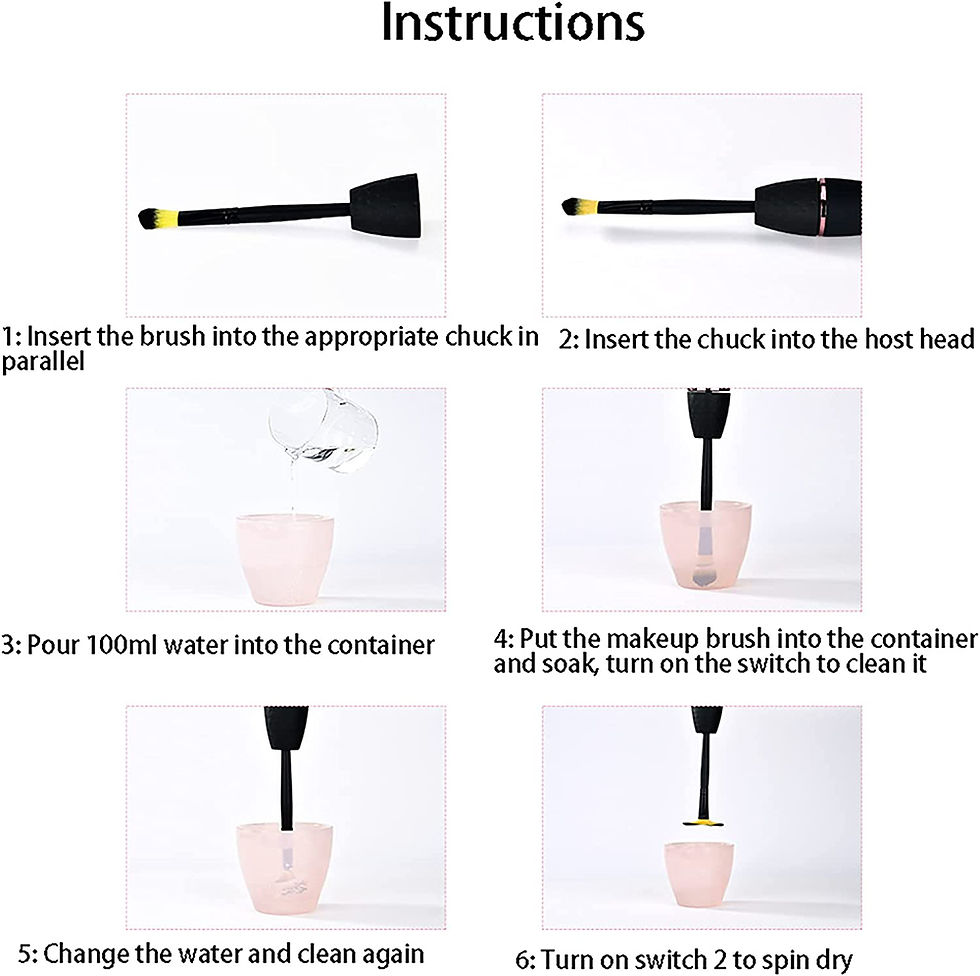 Instructions

1: Insert the brush into the appropriate chuck in parallel

2: Insert the chuck into the host head

3: Pour 100ml water into the container

4: Put the makeup brush into the container and soak, turn on the switch to clean it

5: Change the water and clean again

6: Turn on switch 2 to spin dry