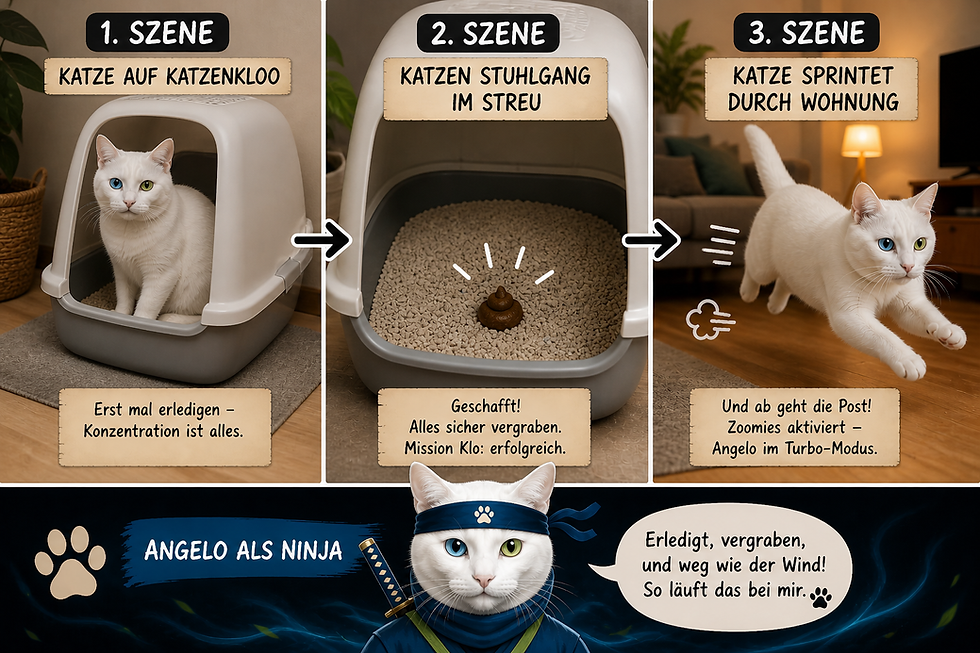 1. SZENE

KATZE AUF KATZENKLOO

Erst mal erledigen – Konzentration ist alles.

2. SZENE

KATZEN STUHLGANG IM STREU

Geschafft! Alles sicher vergraben. Mission Klo: erfolgreich.

3. SZENE

KATZE SPRINTET DURCH WOHNUNG

Und ab geht die Post! Zoomies aktiviert – Angelo im Turbo-Modus.

ANGELO ALS NINJA

Erledigt, vergraben, und weg wie der Wind! So läuft das bei mir.