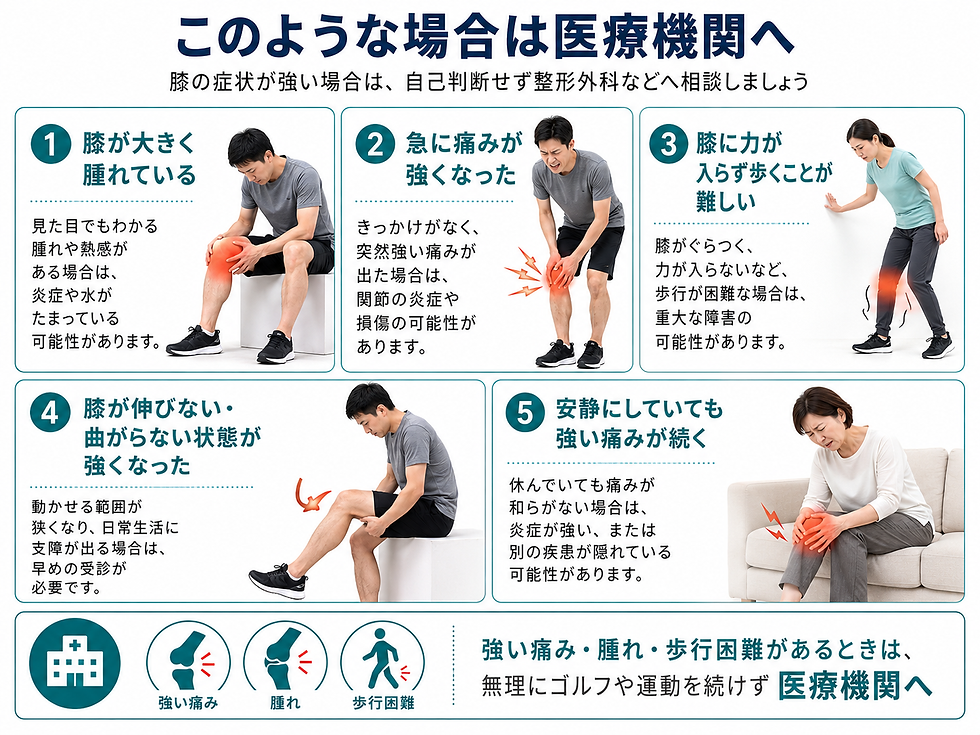 このような場合は医療機関へ

膝の症状が強い場合は、自己判断せず整形外科などへ相談しましょう

1 膝が大きく腫れている

見た目でもわかる腫れや熱感がある場合は、炎症や水がたまっている可能性があります。

2 急に痛みが強くなった

きっかけがなく、突然強い痛みが出た場合は、関節の炎症や損傷の可能性があります。

3 膝に力が入らず歩くことが難しい

膝がぐらつく、力が入らないなど、歩行が困難な場合は、重大な障害の可能性があります。

4 膝が伸びない・曲がらない状態が強くなった

動かせる範囲が狭くなり、日常生活に支障が出る場合は、早めの受診が必要です。

5 安静にしていても強い痛みが続く

休んでいても痛みが和らがない場合は、炎症が強い、または別の疾患が隠れている可能性があります。

強い痛み

腫れ

歩行困難

強い痛み・腫れ・歩行困難があるときは、無理にゴルフや運動を続けず 医療機関へ