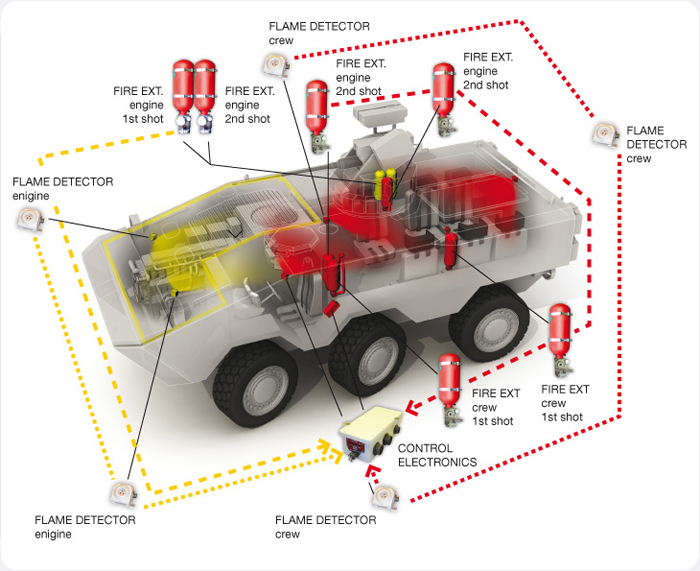 FLAME DETECTOR
crew

FIRE EXT.
engine
1st shot

FIRE EXT.
engine
2nd shot

FIRE EXT.
engine
2nd shot

FIRE EXT.
engine
2nd shot

FLAME
DETECTOR
crew

FLAME DETECTOR
enigine

FIRE EXT
crew
1st shot

FIRE EXT
crew
1st shot

CONTROL
ELECTRONICS

FLAME DETECTOR
enigine

FLAME DETECTOR
crew