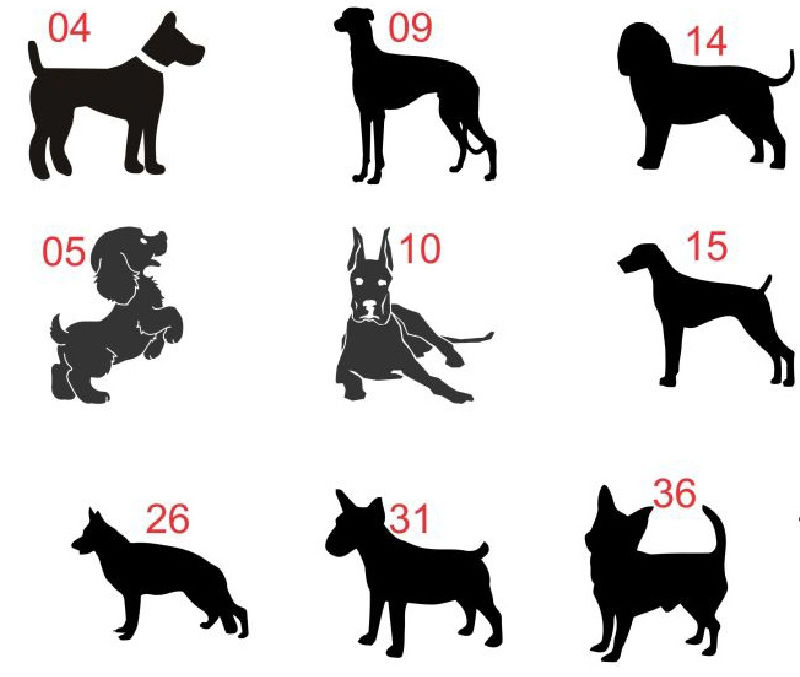 04

09

14

05

10

15

26

31

36