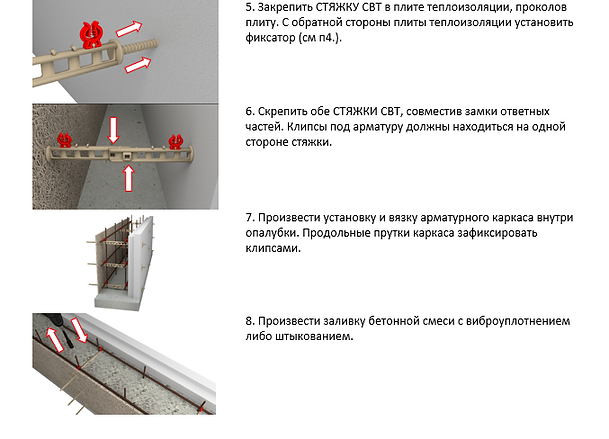 5. Закрепить СТЯЖКУ СВТ в плите теплоизоляции, проколов плиту. С обратной стороны плиты теплоизоляции установить фиксатор (см п4.).

6. Скрепить обе СТЯЖКИ СВТ, совместив замки ответных частей. Клипсы под арматуру должны находиться на одной стороне стяжки.

7. Произвести установку и вязку арматурного каркаса внутри опалубки. Продольные прутки каркаса зафиксировать клипсами.

8. Произвести заливку бетонной смеси с виброуплотнением либо штыкованием.