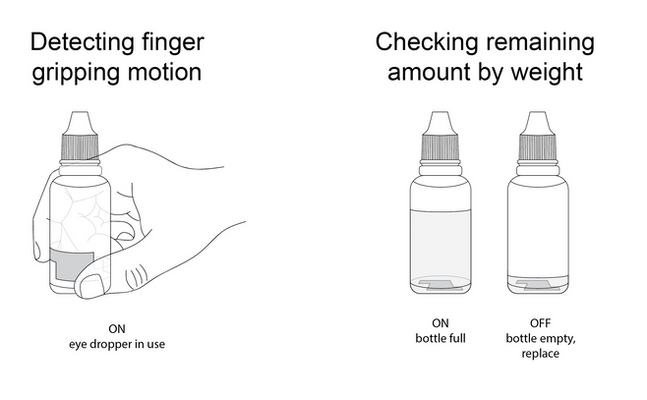 Detecting finger gripping motion

ON
eye dropper in use

Checking remaining amount by weight

ON
bottle full

OFF
bottle empty, replace