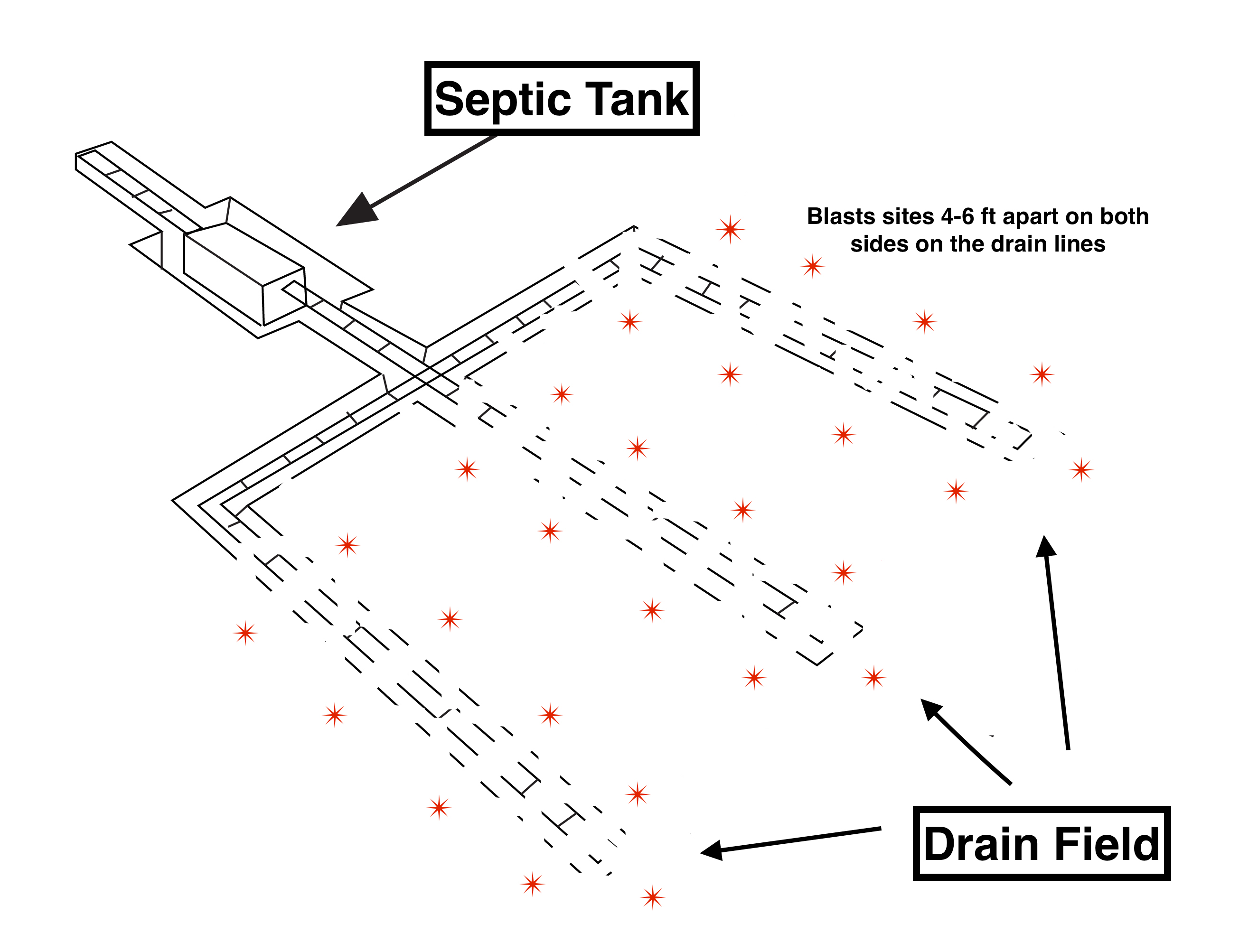 Septic Tank

Blasts sites 4-6 ft apart on both sides on the drain lines

Drain Field