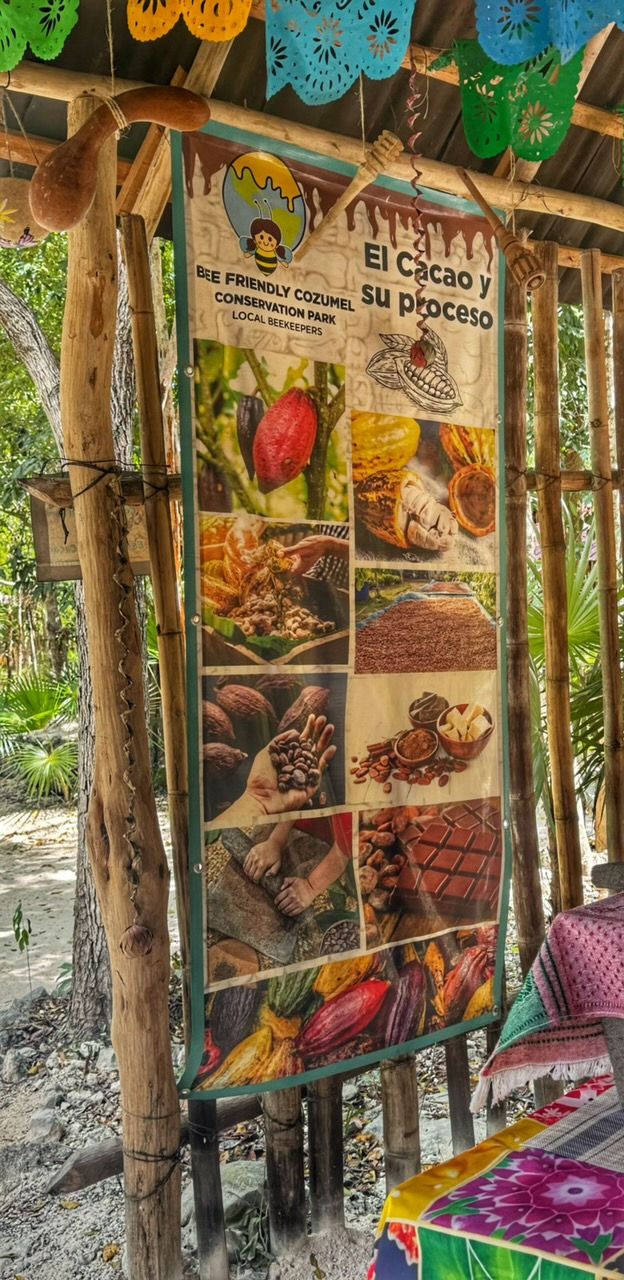 BEE FRIENDLY COZUMEL
CONSERVATION PARK
LOCAL BEEKEEPERS

El Cacao y su proceso