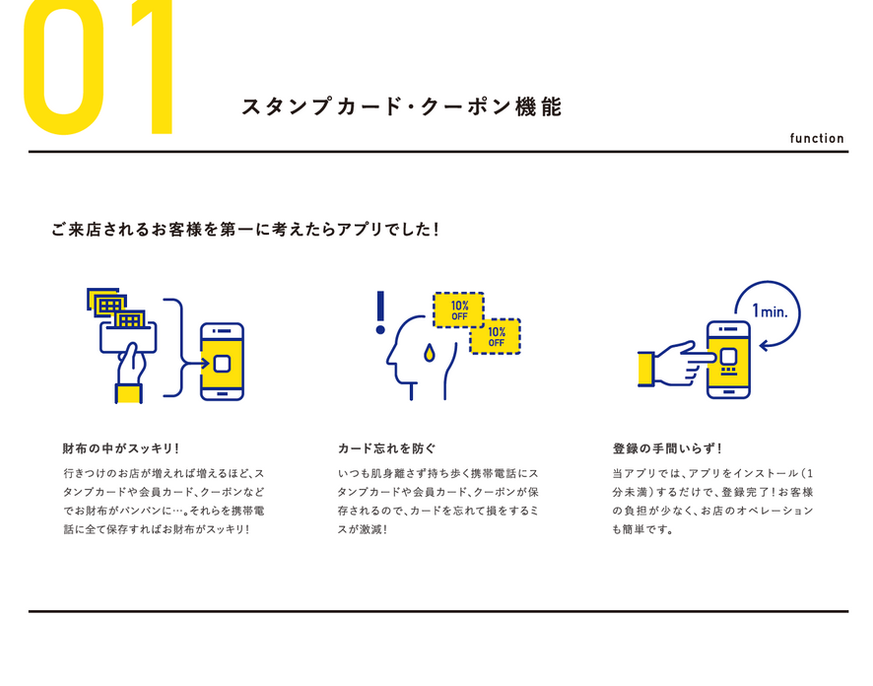 01

スタンプカード・クーポン機能

function

ご来店されるお客様を第一に考えたらアプリでした！

10% OFF

10% OFF

1min.

財布の中がスッキリ！

行きつけのお店が増えれば増えるほど、スタンプカードや会員カード、クーポンなどでお財布がパンパンに…。それらを携帯電話に全て保存すればお財布がスッキリ！

カード忘れを防ぐ

いつも肌身離さず持ち歩く携帯電話にスタンプカードや会員カード、クーポンが保存されるので、カードを忘れて損をするミスが激減！

登録の手間いらず！

当アプリでは、アプリをインストール（1分未満）するだけで、登録完了！お客様の負担が少なく、お店のオペレーションも簡単です。