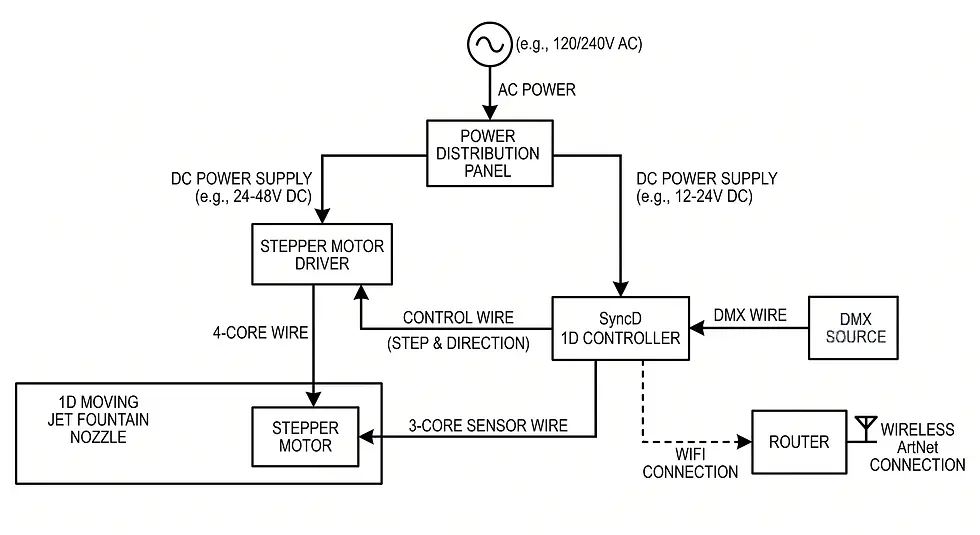 (e.g., 120/240V AC)

AC POWER

POWER DISTRIBUTION PANEL

DC POWER SUPPLY (e.g., 24-48V DC)

DC POWER SUPPLY (e.g., 12-24V DC)

STEPPER MOTOR DRIVER

4-CORE WIRE

CONTROL WIRE

(STEP & DIRECTION)

SyncD 1D CONTROLLER

DMX WIRE

DMX SOURCE

1D MOVING JET FOUNTAIN NOZZLE

STEPPER MOTOR

3-CORE SENSOR WIRE

WIFI CONNECTION

ROUTER

WIRELESS ArtNet CONNECTION