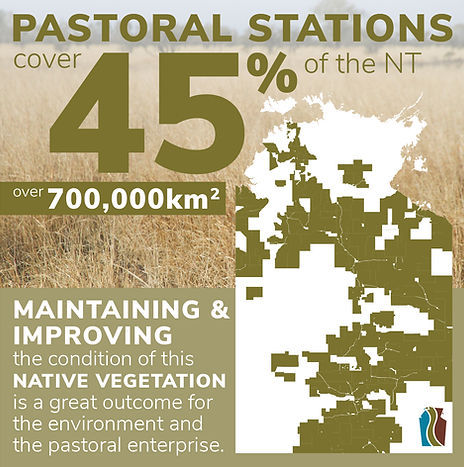 PASTORAL STATIONS cover 45% of the NT

over 700,000km$^2$

MAINTAINING & IMPROVING the condition of this NATIVE VEGETATION is a great outcome for the environment and the pastoral enterprise.