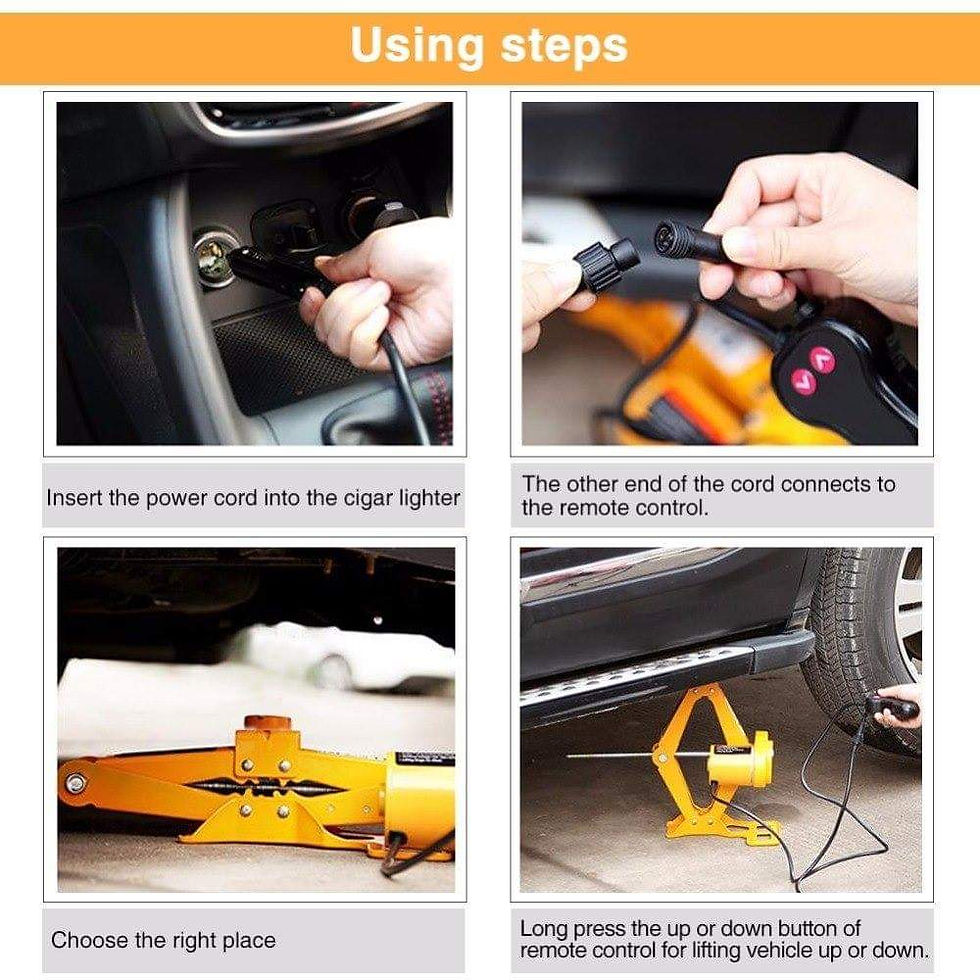 Using steps

Insert the power cord into the cigar lighter

The other end of the cord connects to the remote control.

Choose the right place

Long press the up or down button of remote control for lifting vehicle up or down.