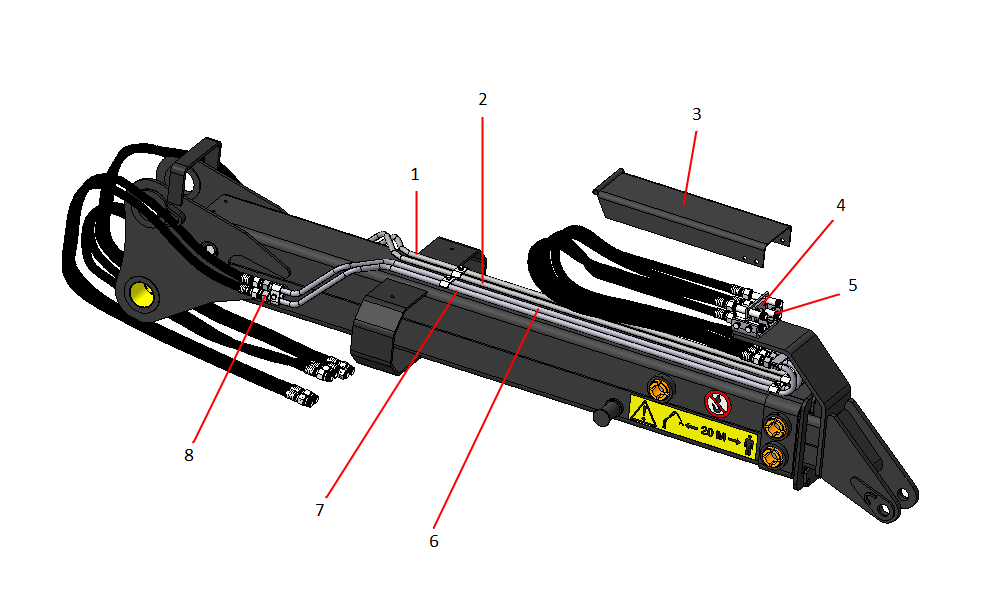 2
3
1
4
5
8
7
6
20 M